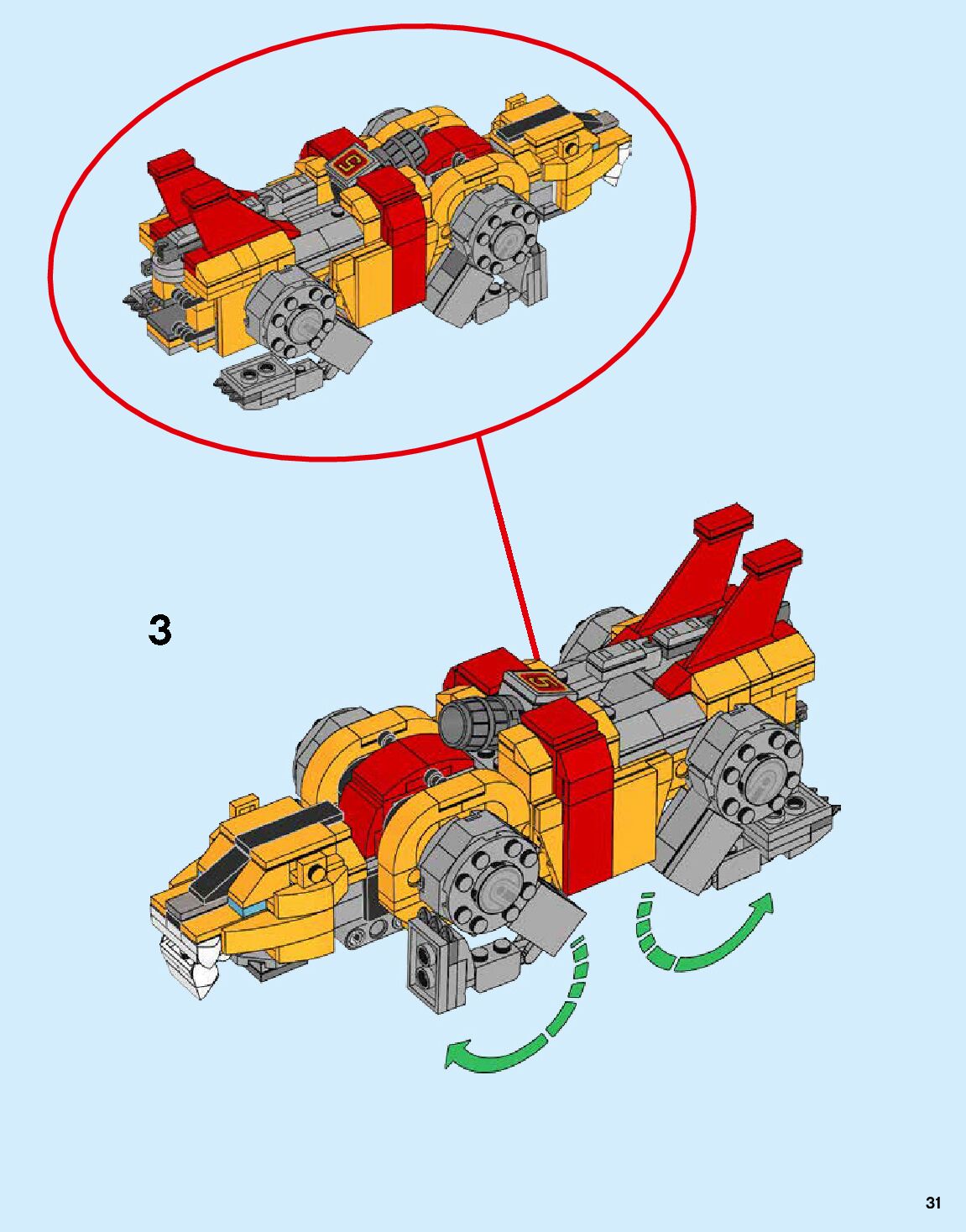 3

31