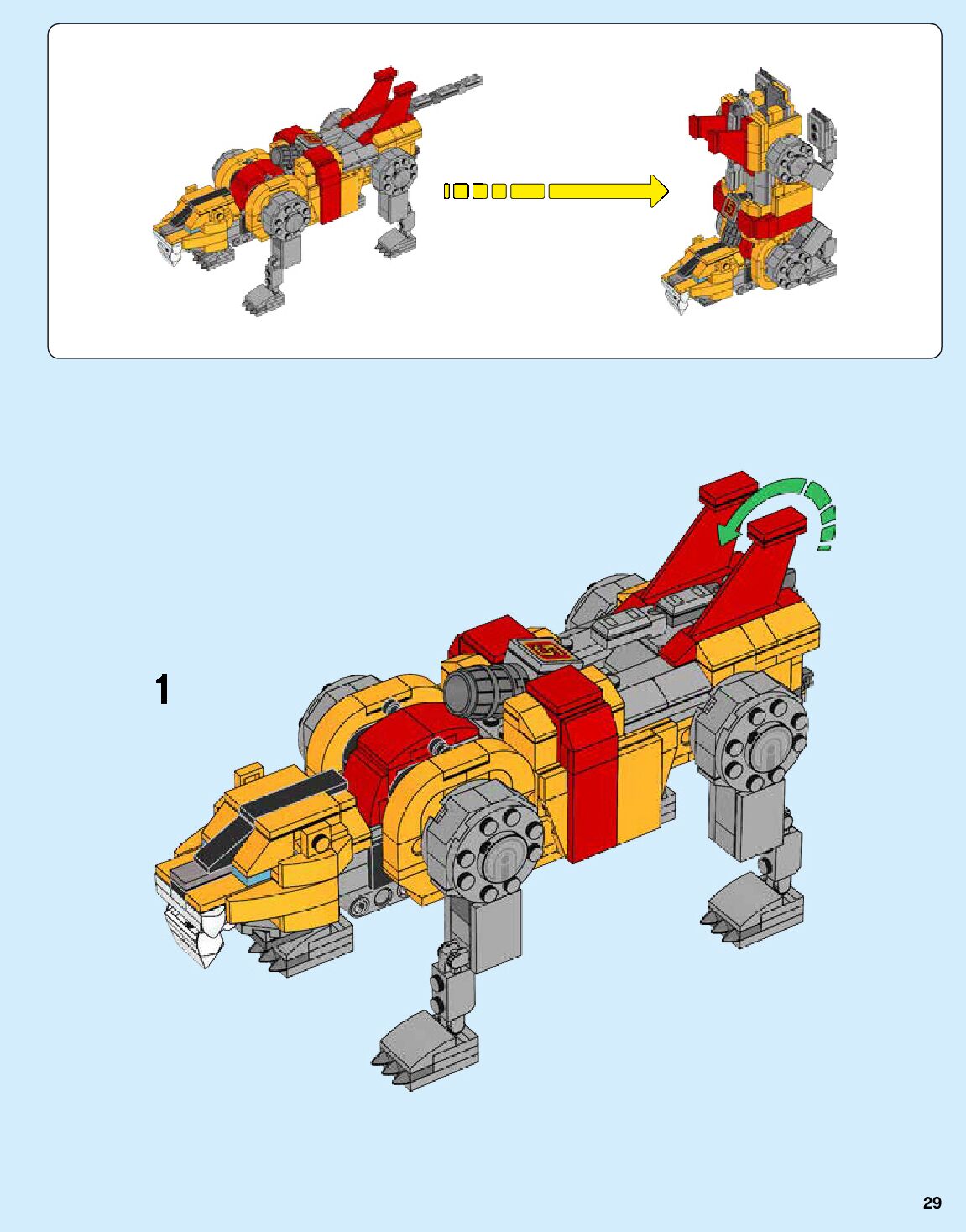 1

29