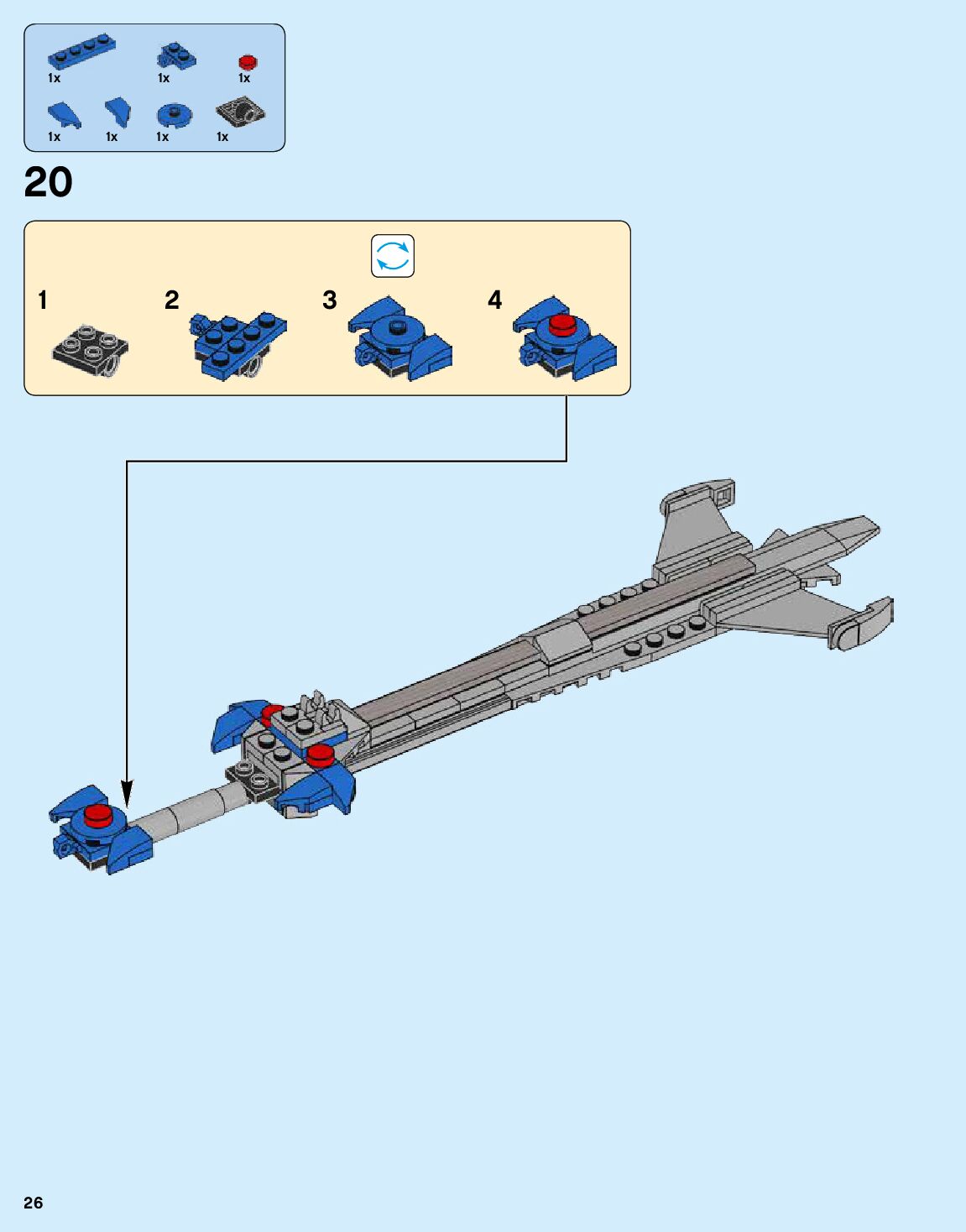 1x 1x 1x

1x 1x 1x 1x

20

1

2

3

4

26