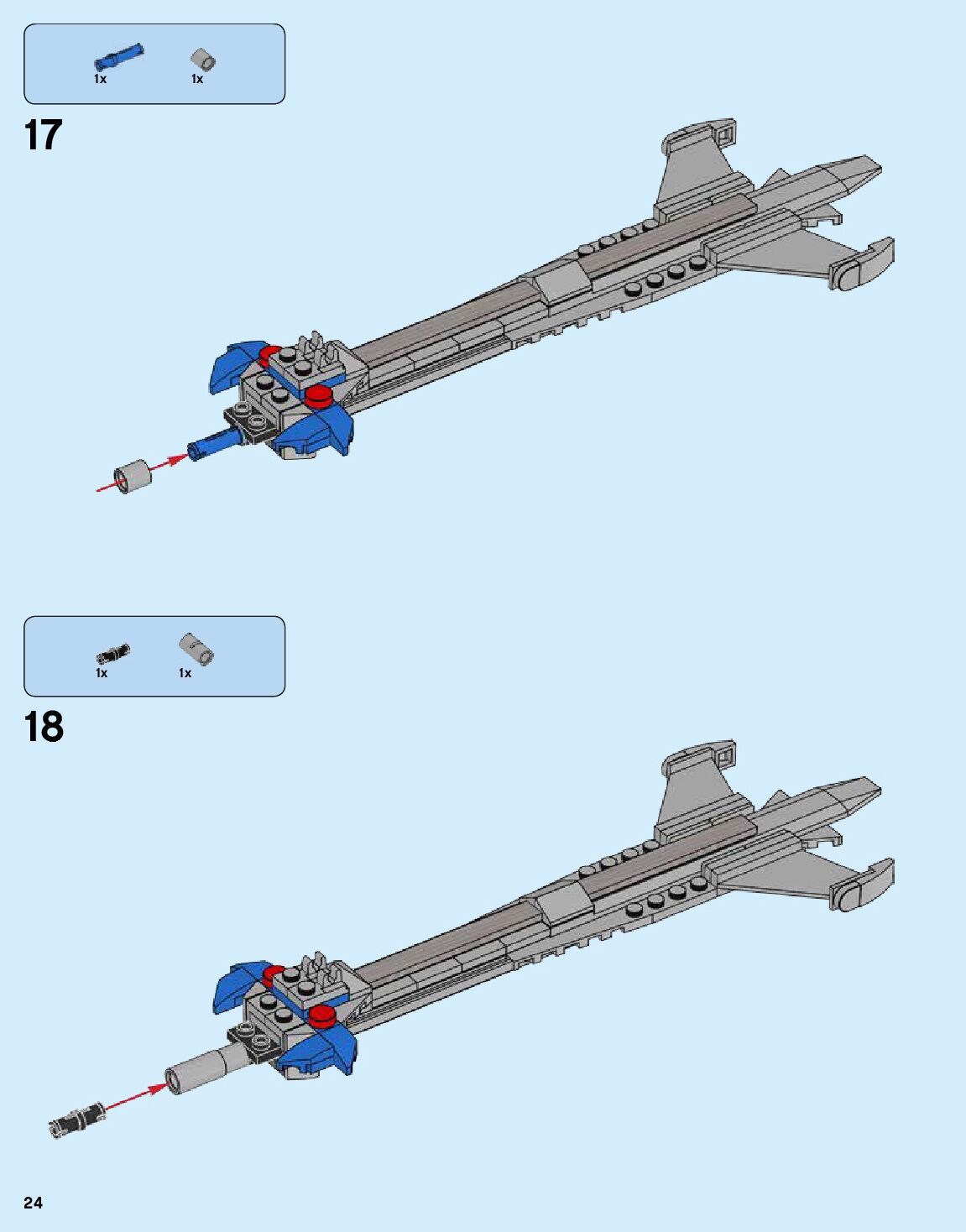 1x 1x

17

1x 1x

18

24