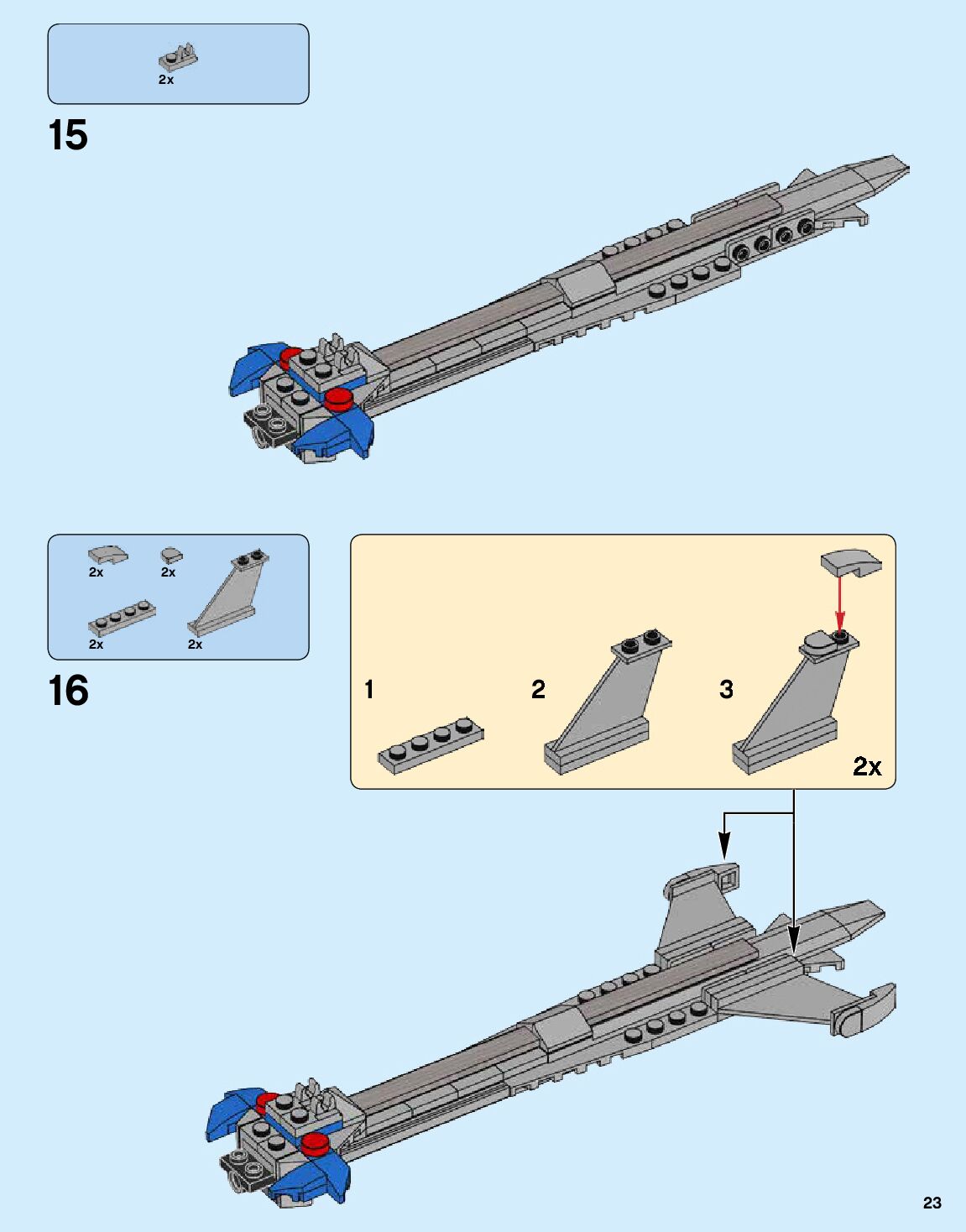 2x

15

2x 2x

2x 2x

16

1

2

3

2x

23