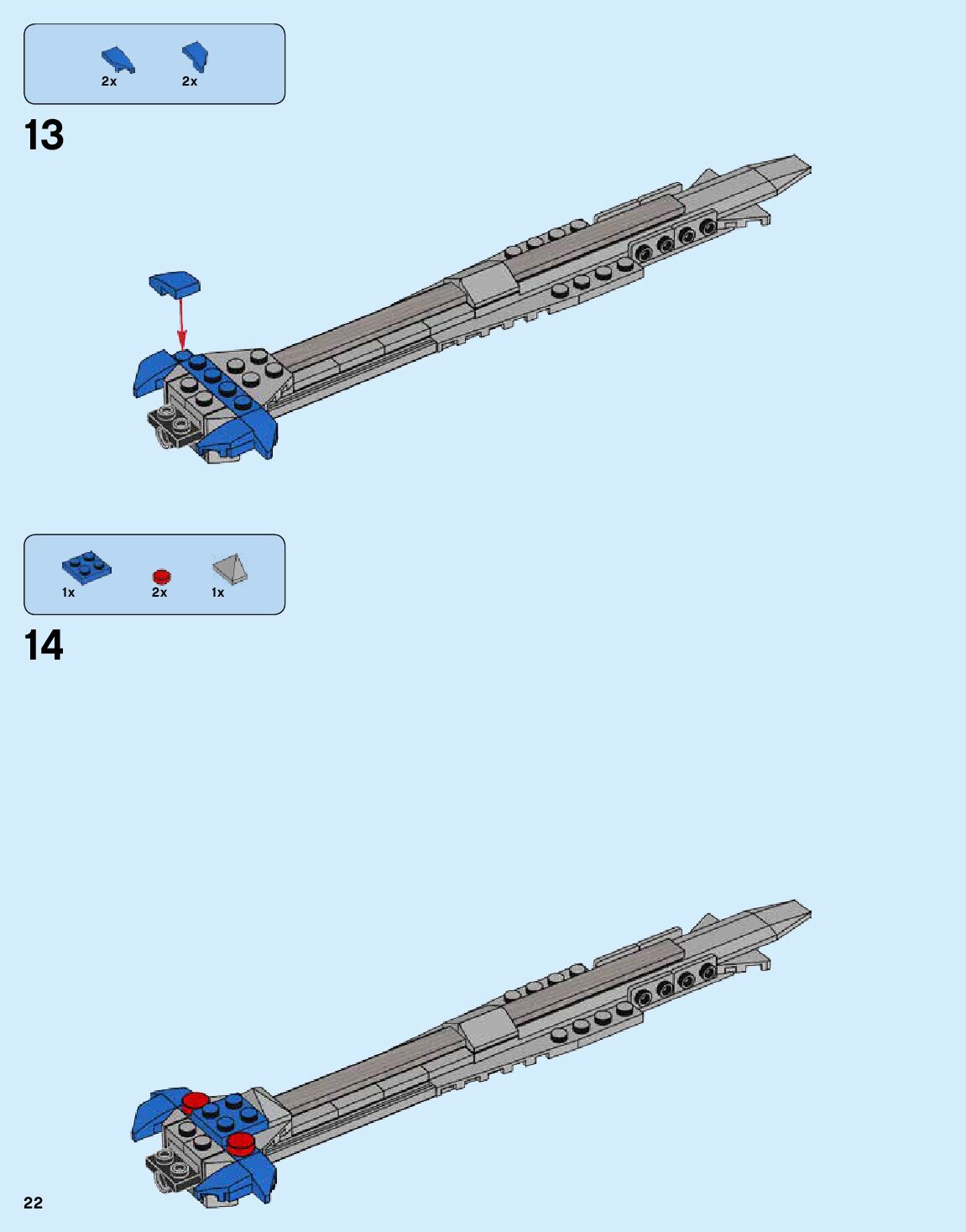 2x
2x

13

1x
2x
1x

14

22