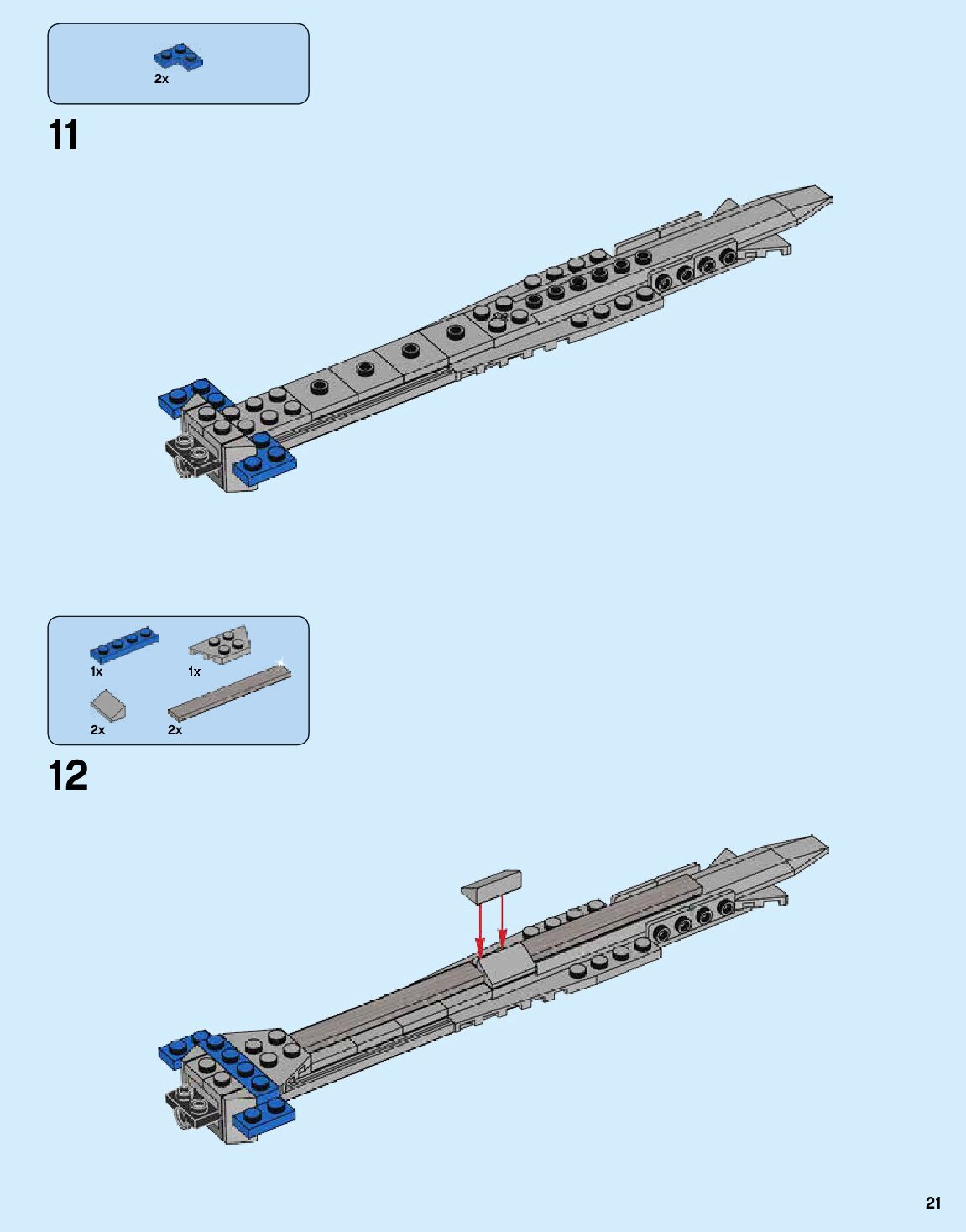 2x

11

1x
1x
2x
2x

12

21