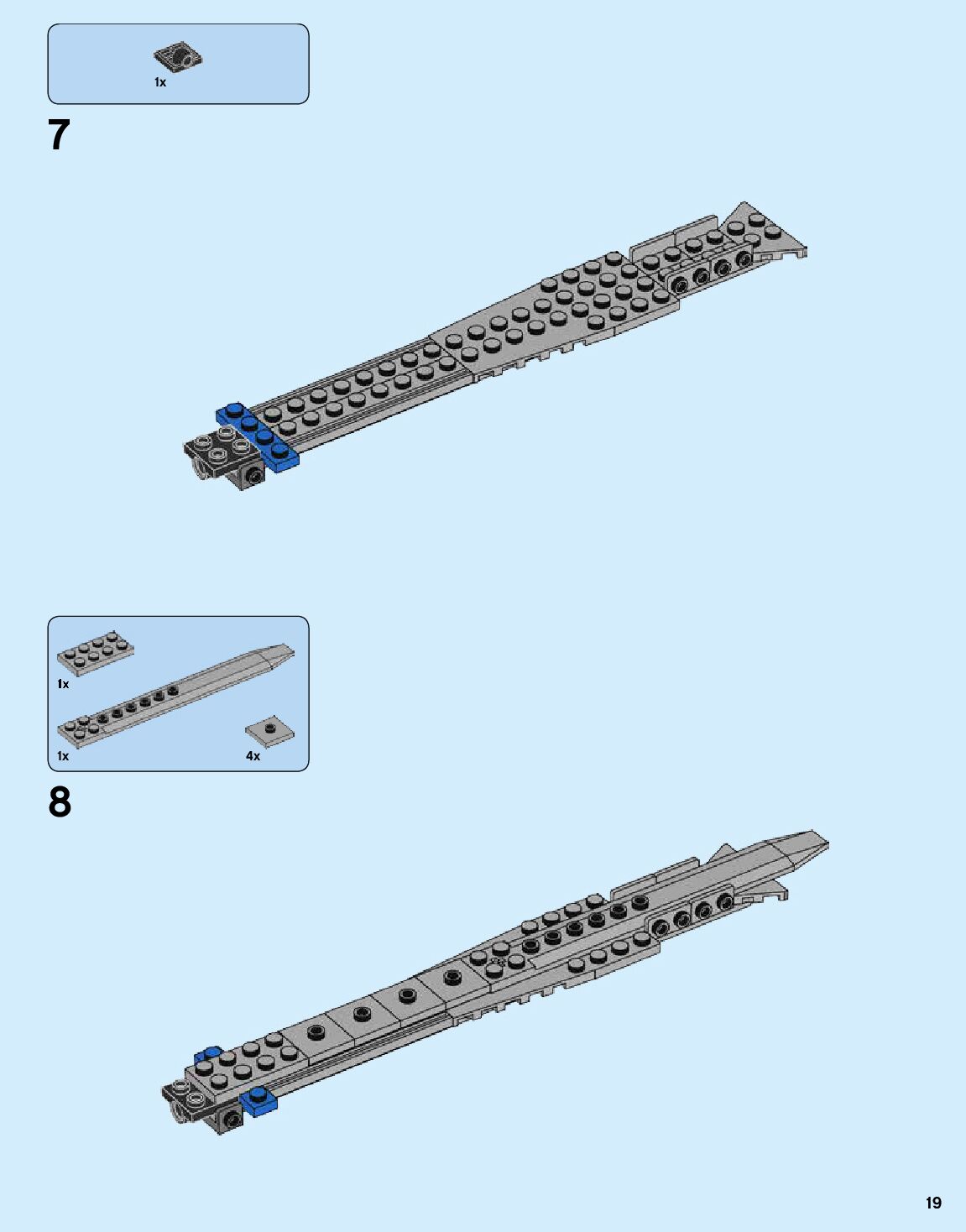 1x

7

1x

1x

4x

8

19