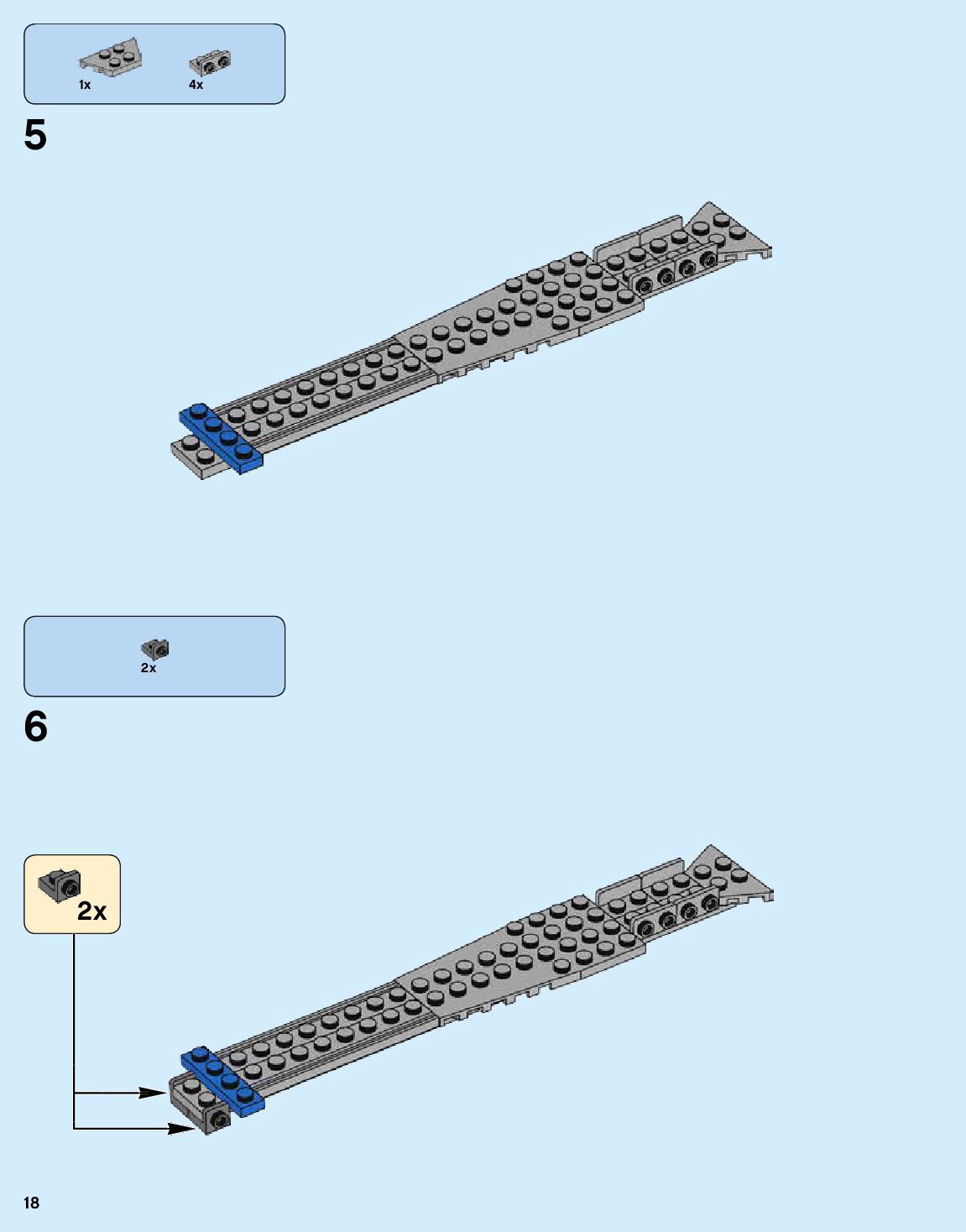 1x
4x

5

2x

6

2x

18