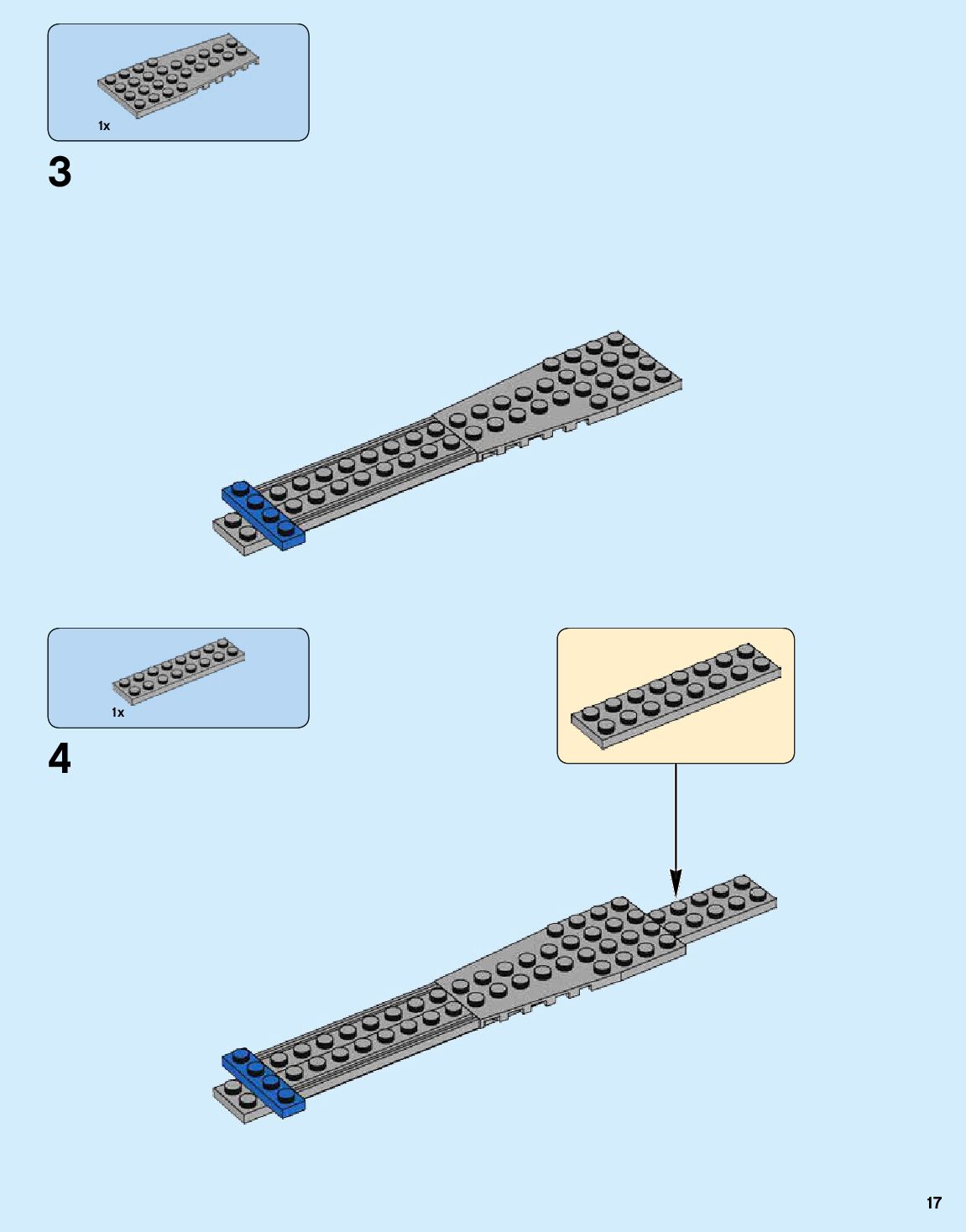 1x

3

1x

4

17