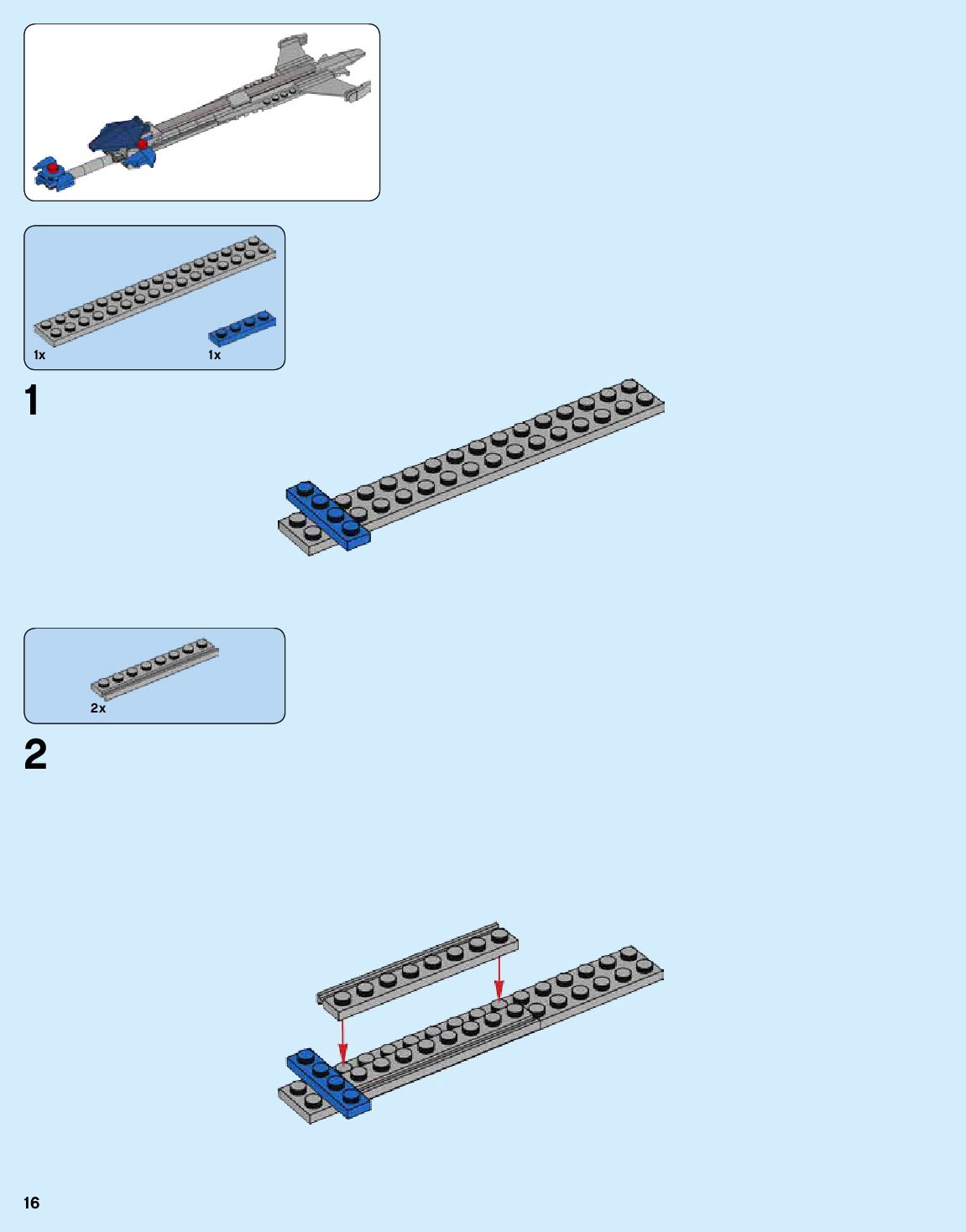 1x

1x

1

2x

2

16