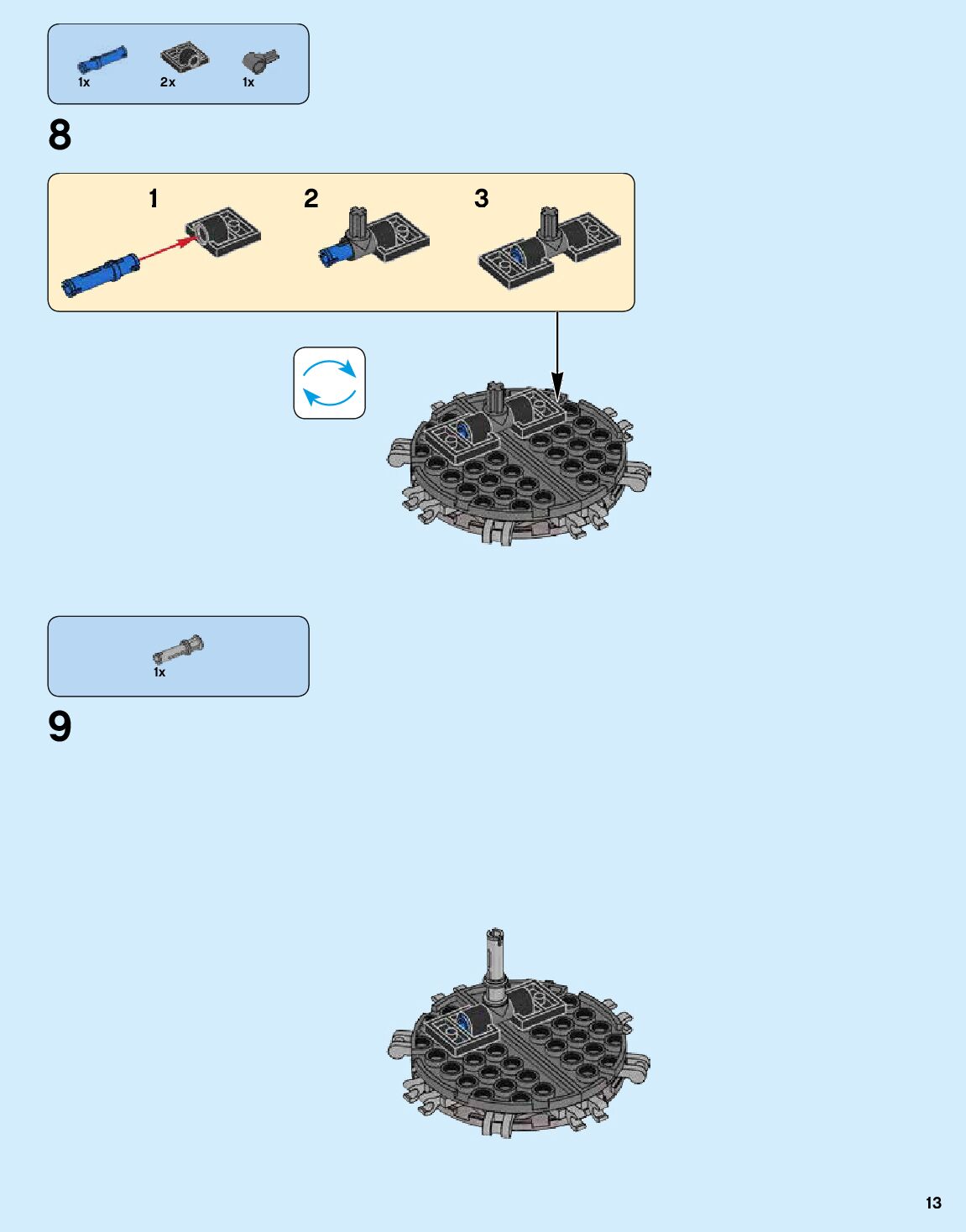 1x 2x 1x

8

1 2 3

1x

9

13