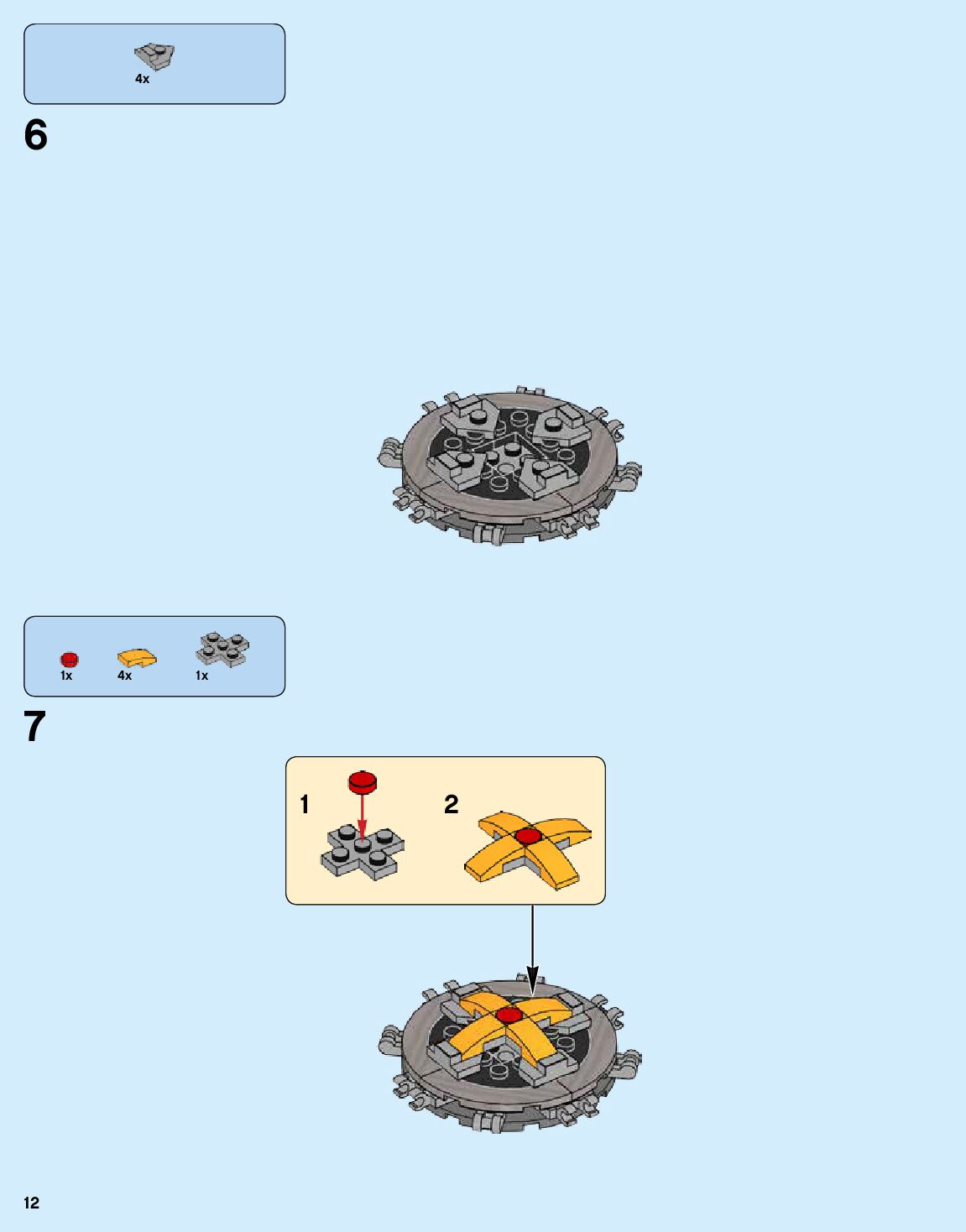 4x

6

1x
4x
1x

7

1
2

12