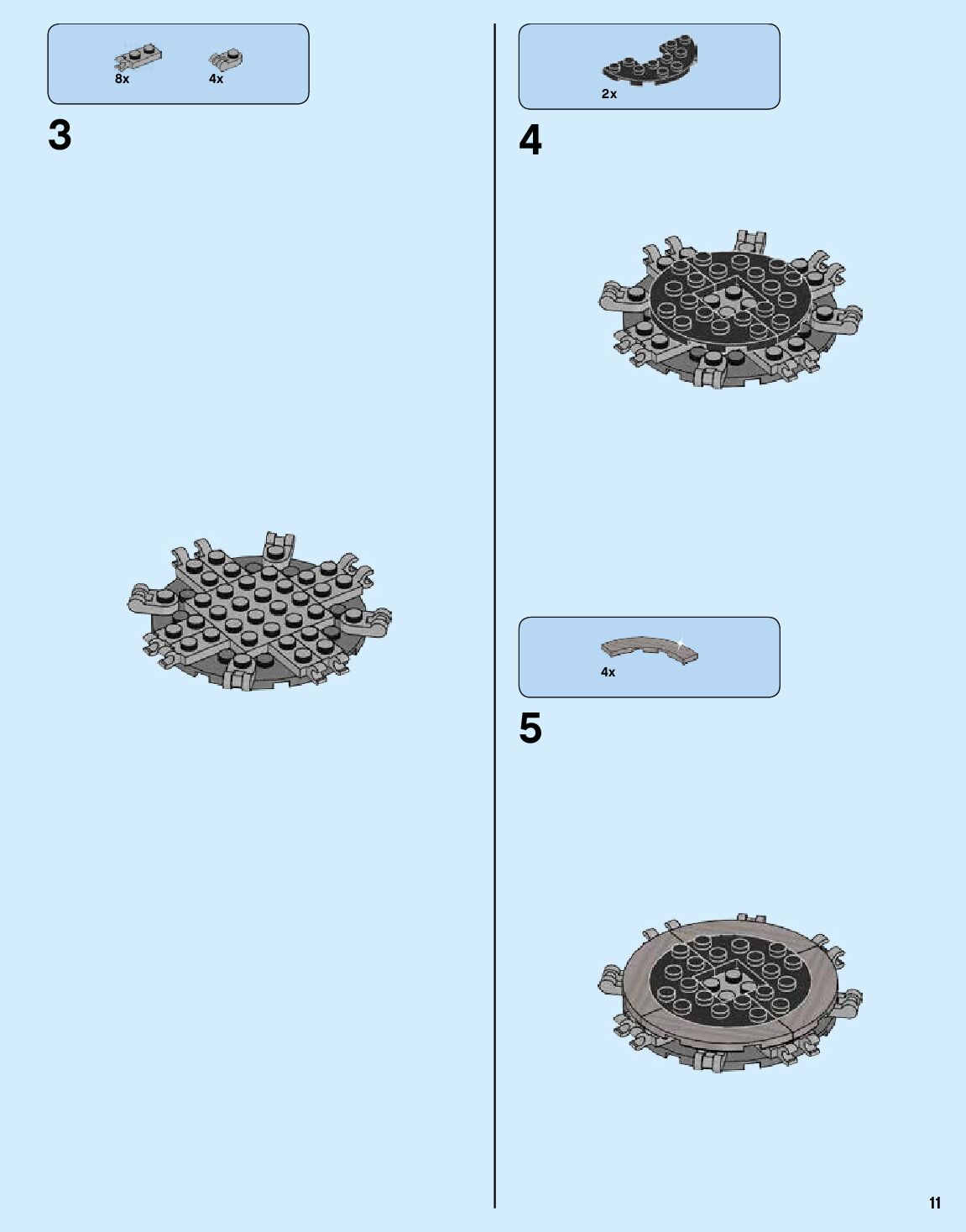 8x 4x

3

2x

4

4x

5

11