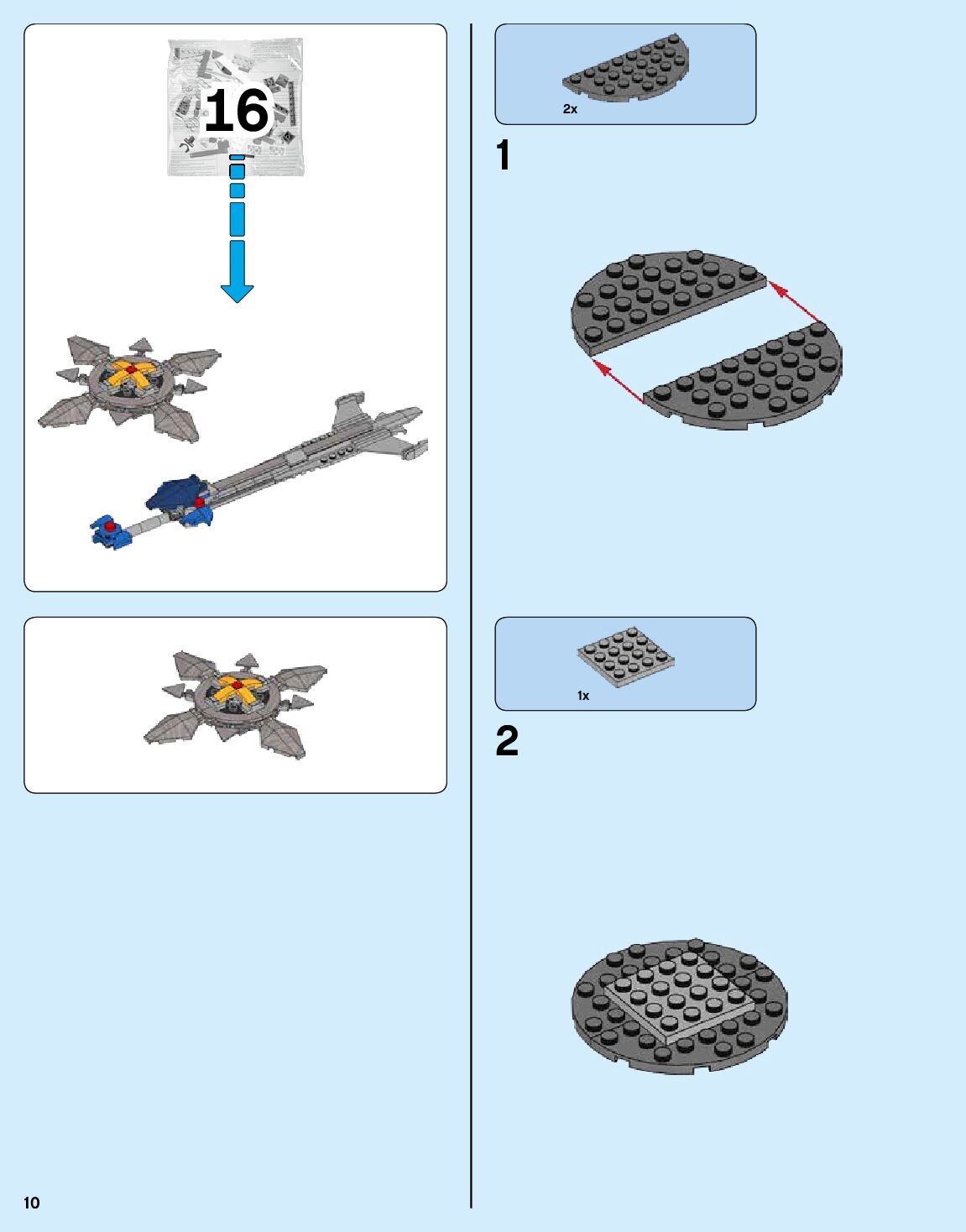 16

2x

1

1x

2

10