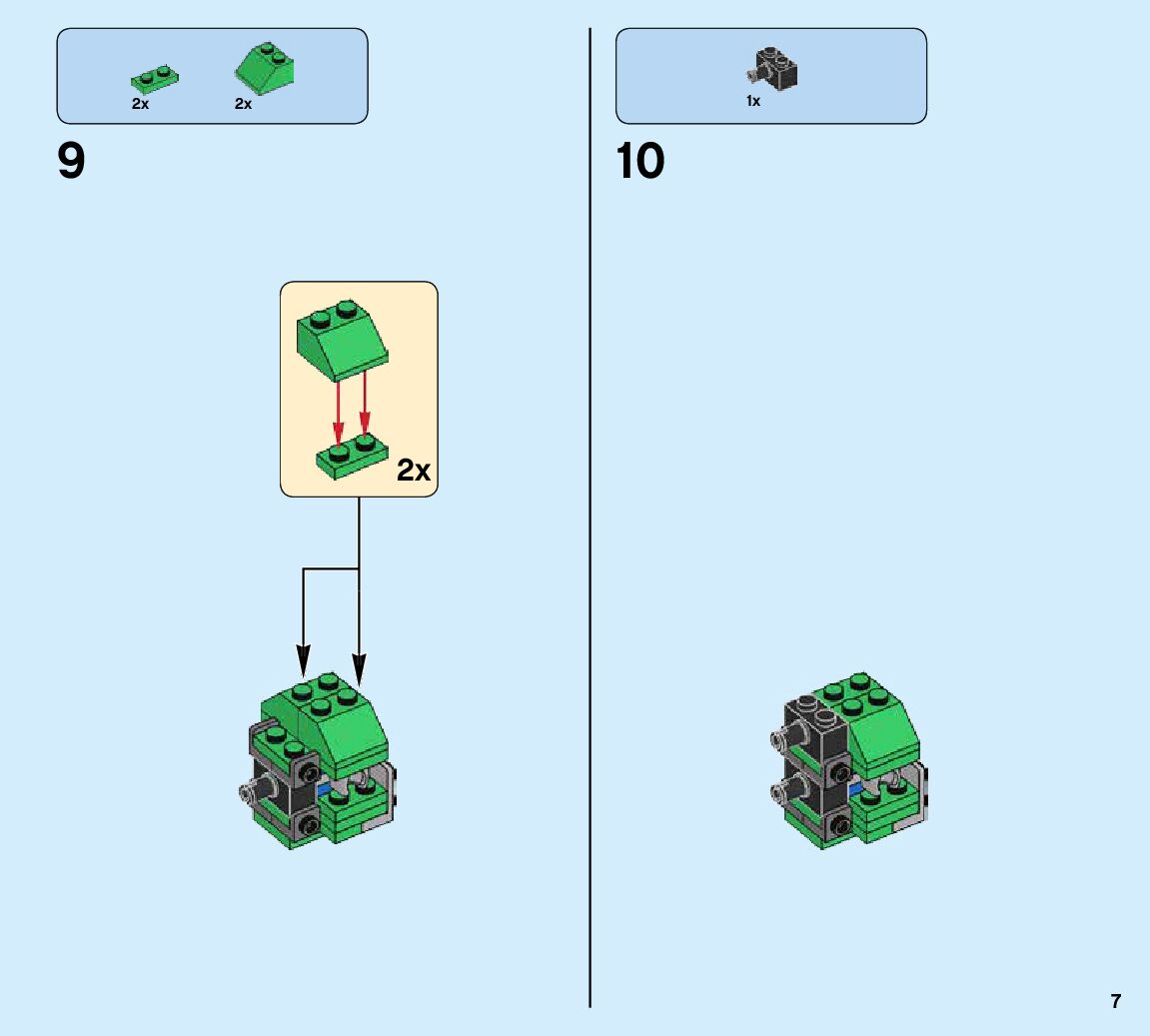 2x 2x

9

2x

1x

10

7