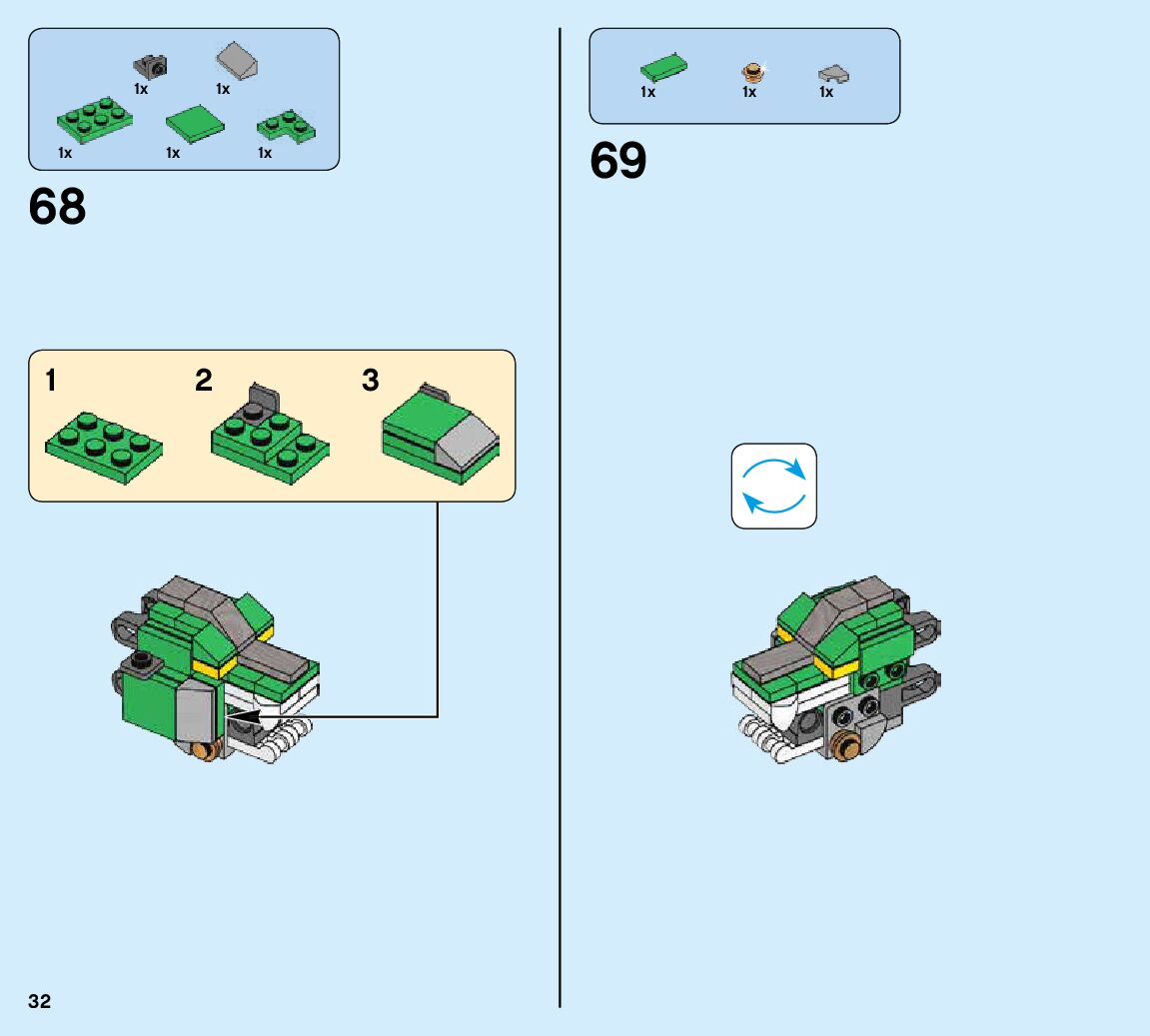 1x 1x
1x 1x 1x

68

1 2 3

1x 1x 1x

69

32