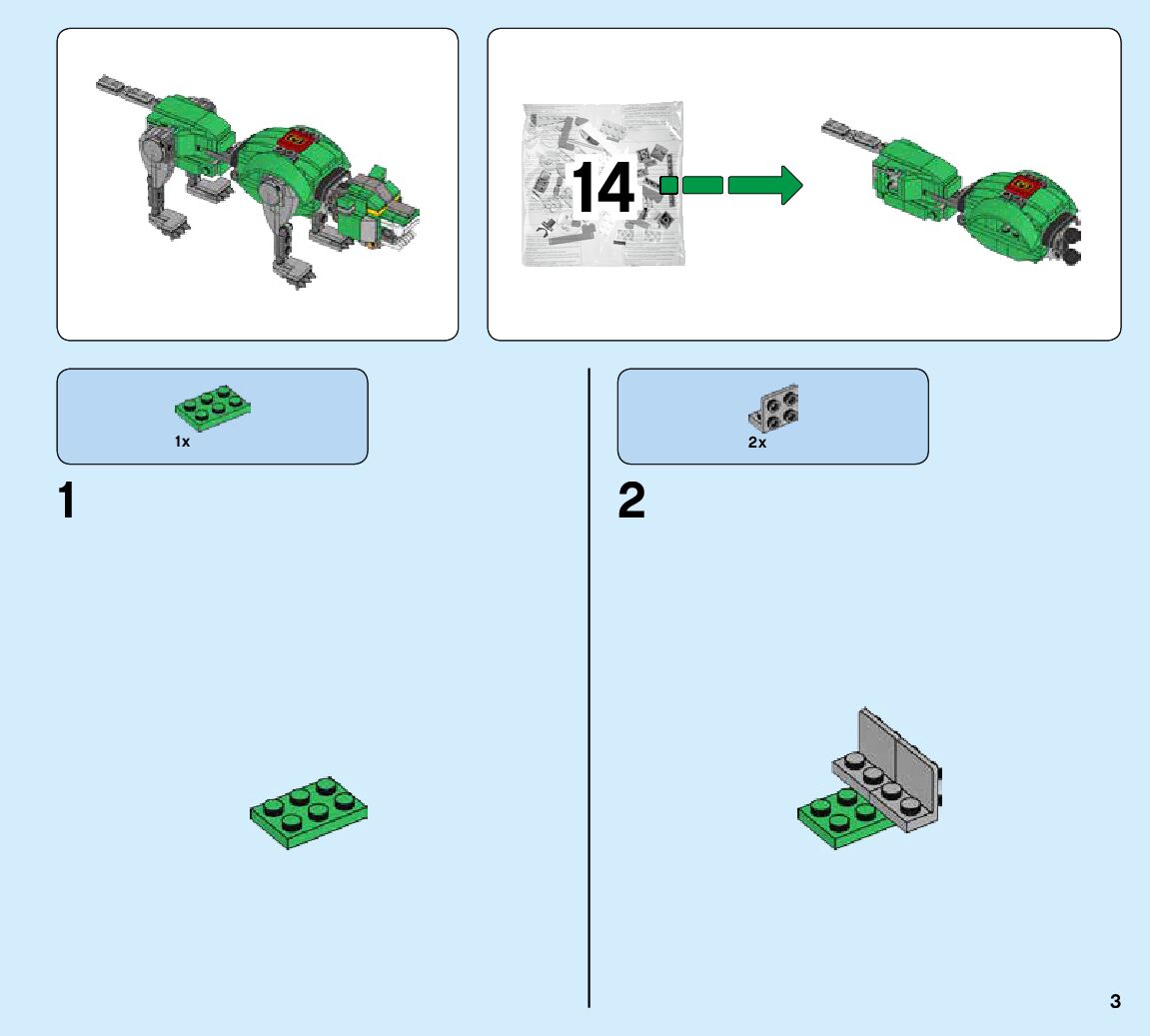 14

1x

1

2x

2

3