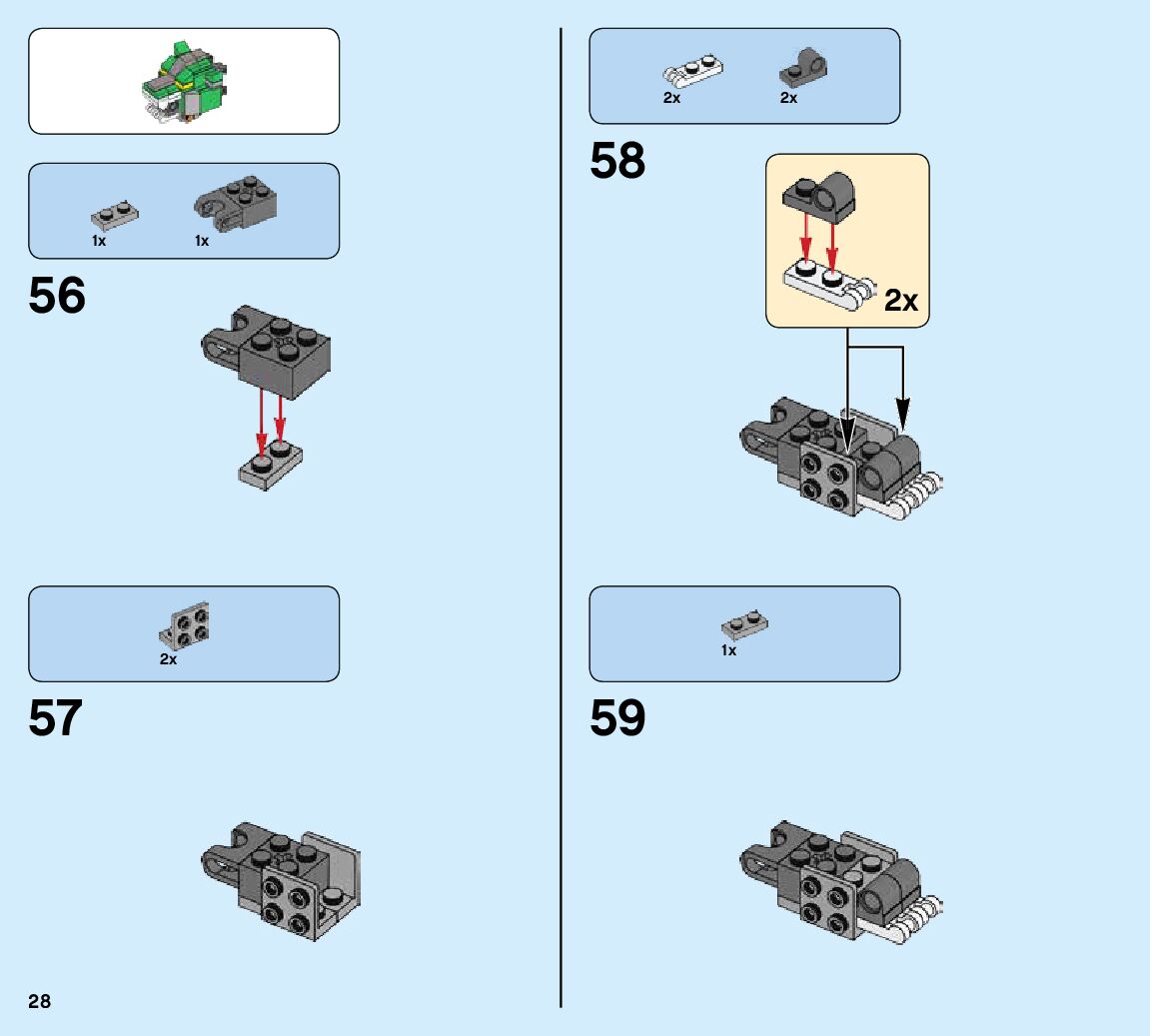 1x 1x

56

2x

57

28

2x 2x

58

2x

1x

59