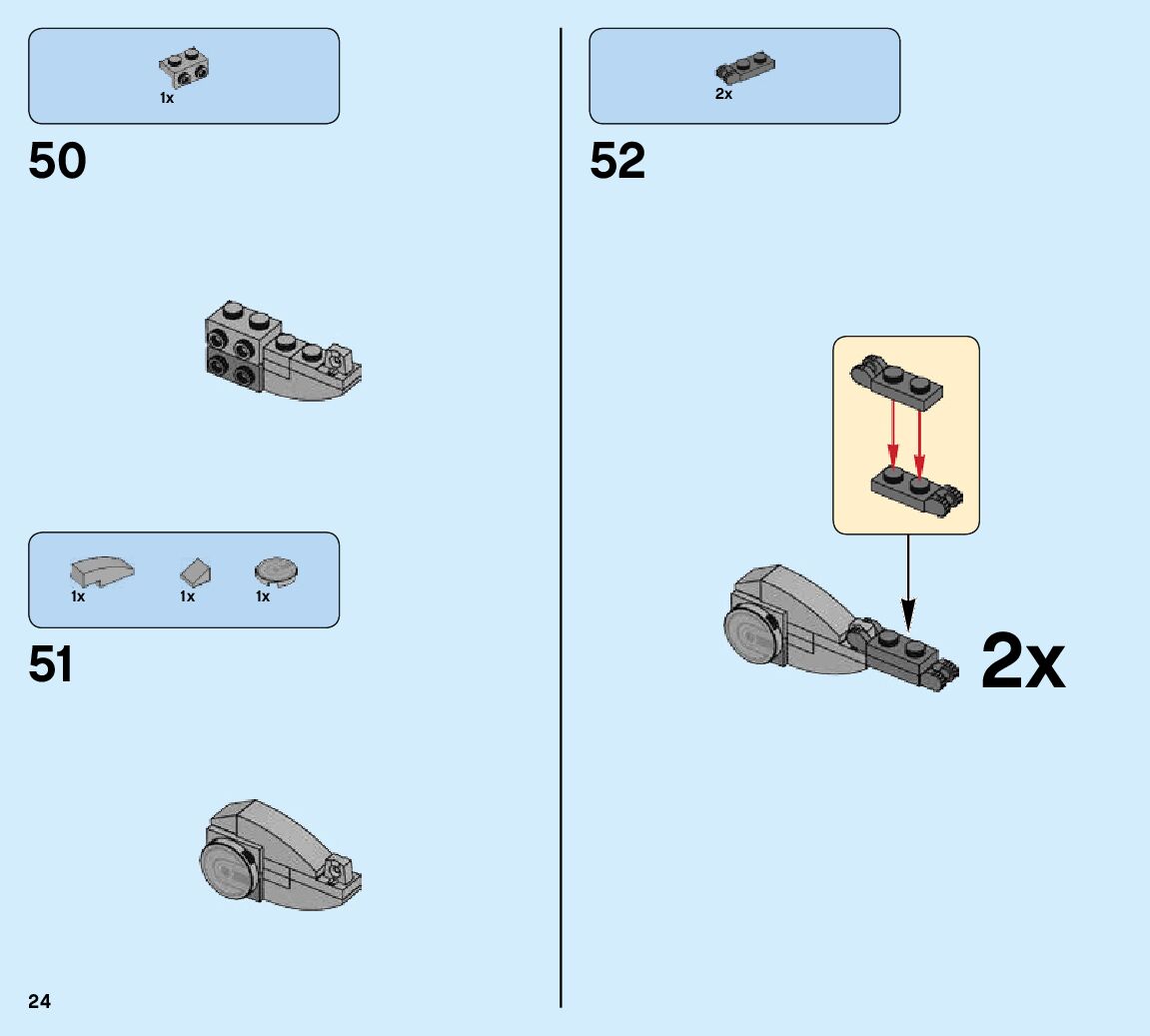 1x

50

1x 1x 1x

51

24

2x

52

2x