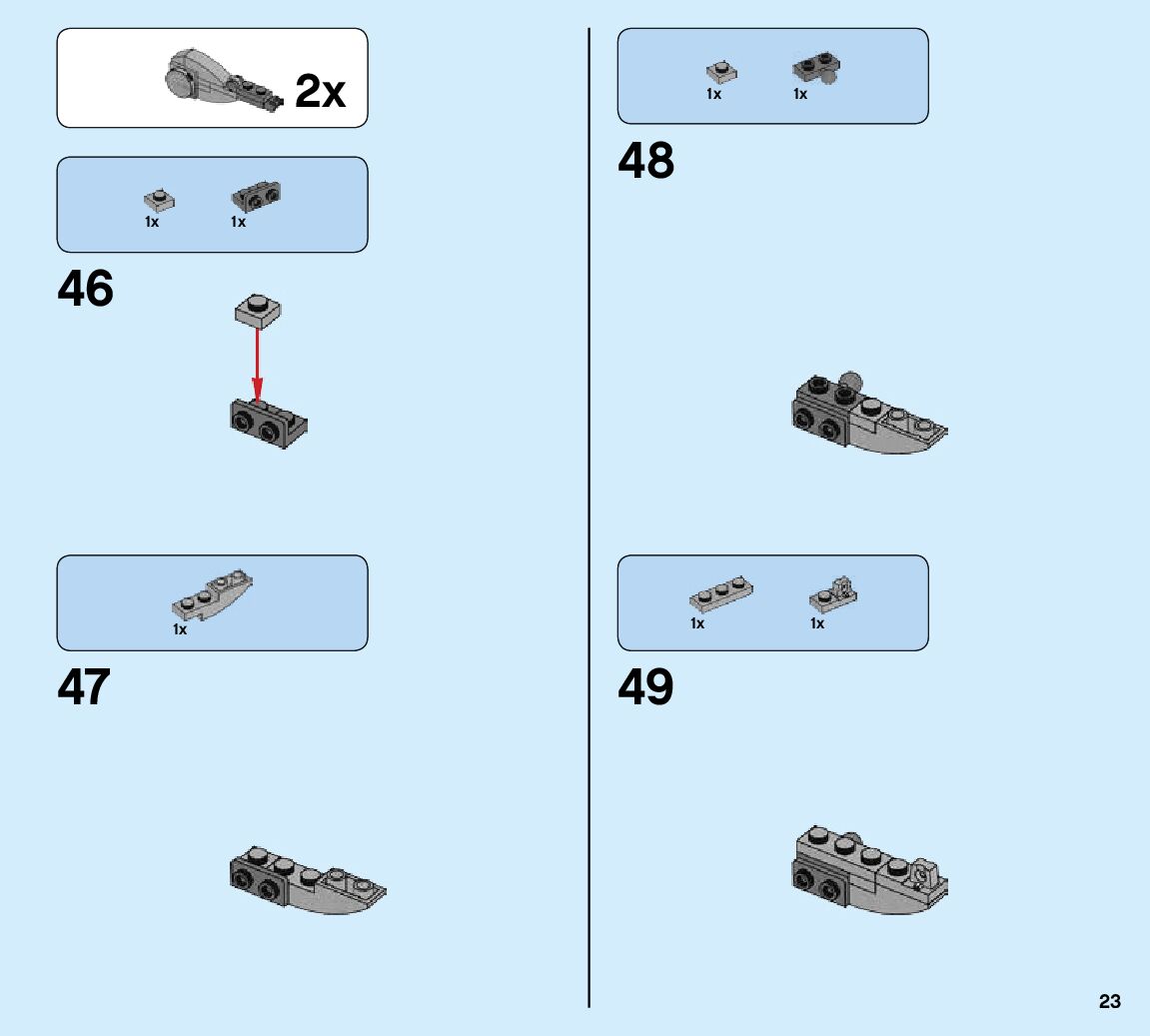 2x

1x 1x

46

1x

47

1x 1x

48

1x 1x

49

23