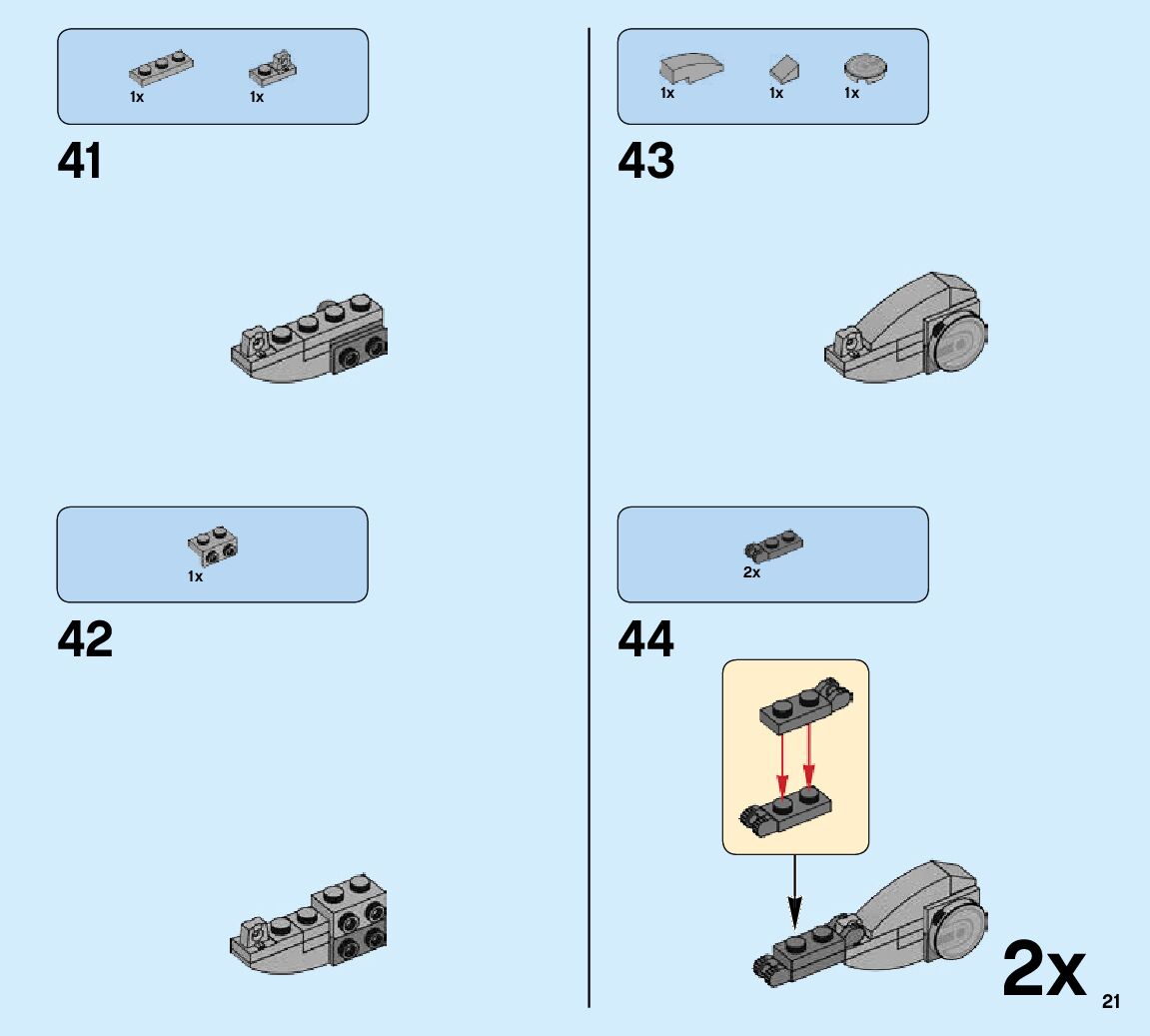 1x 1x

41

1x

42

1x 1x 1x

43

2x

44

2x

21