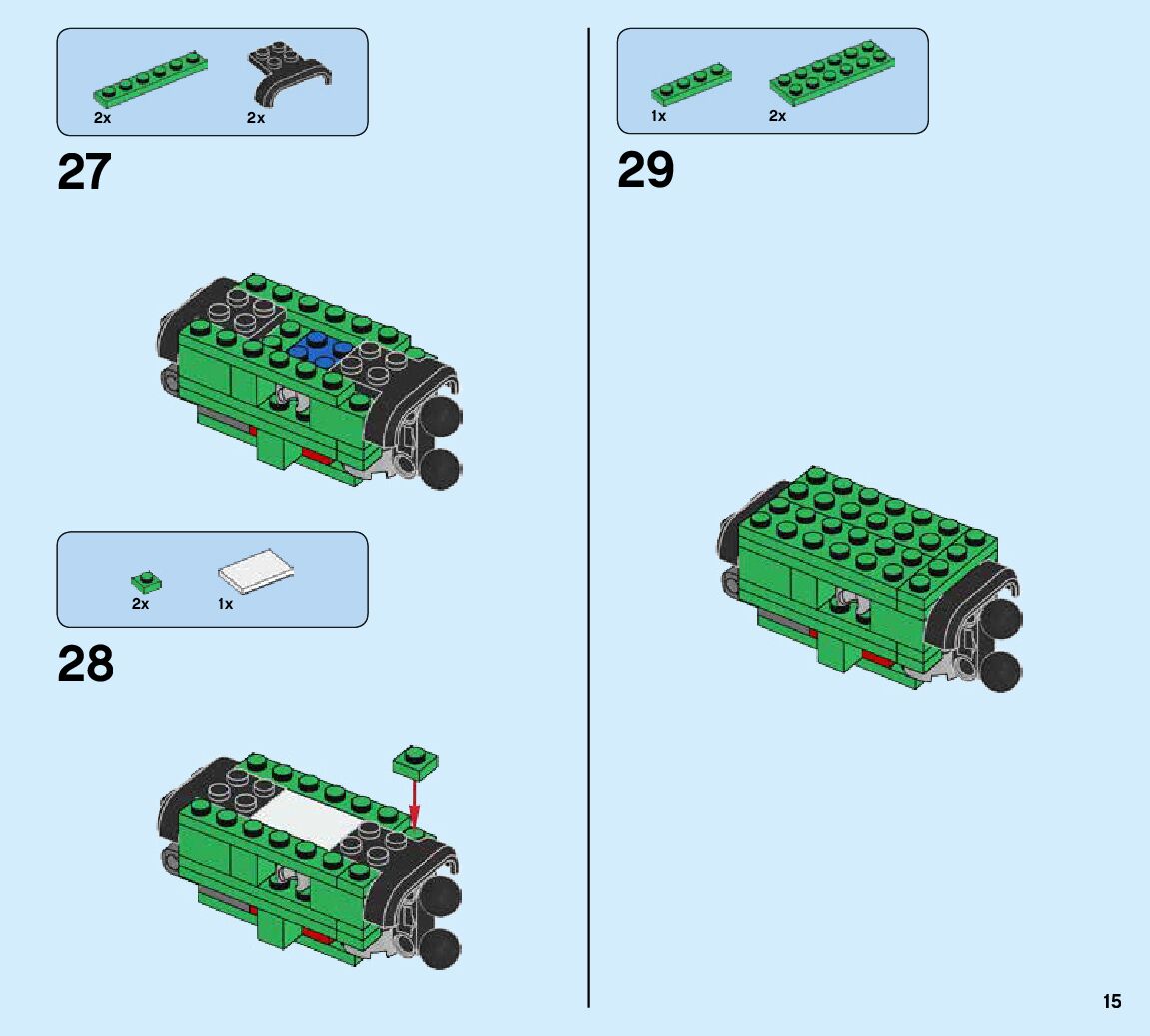 2x 2x

27

2x 1x

28

1x 2x

29

15