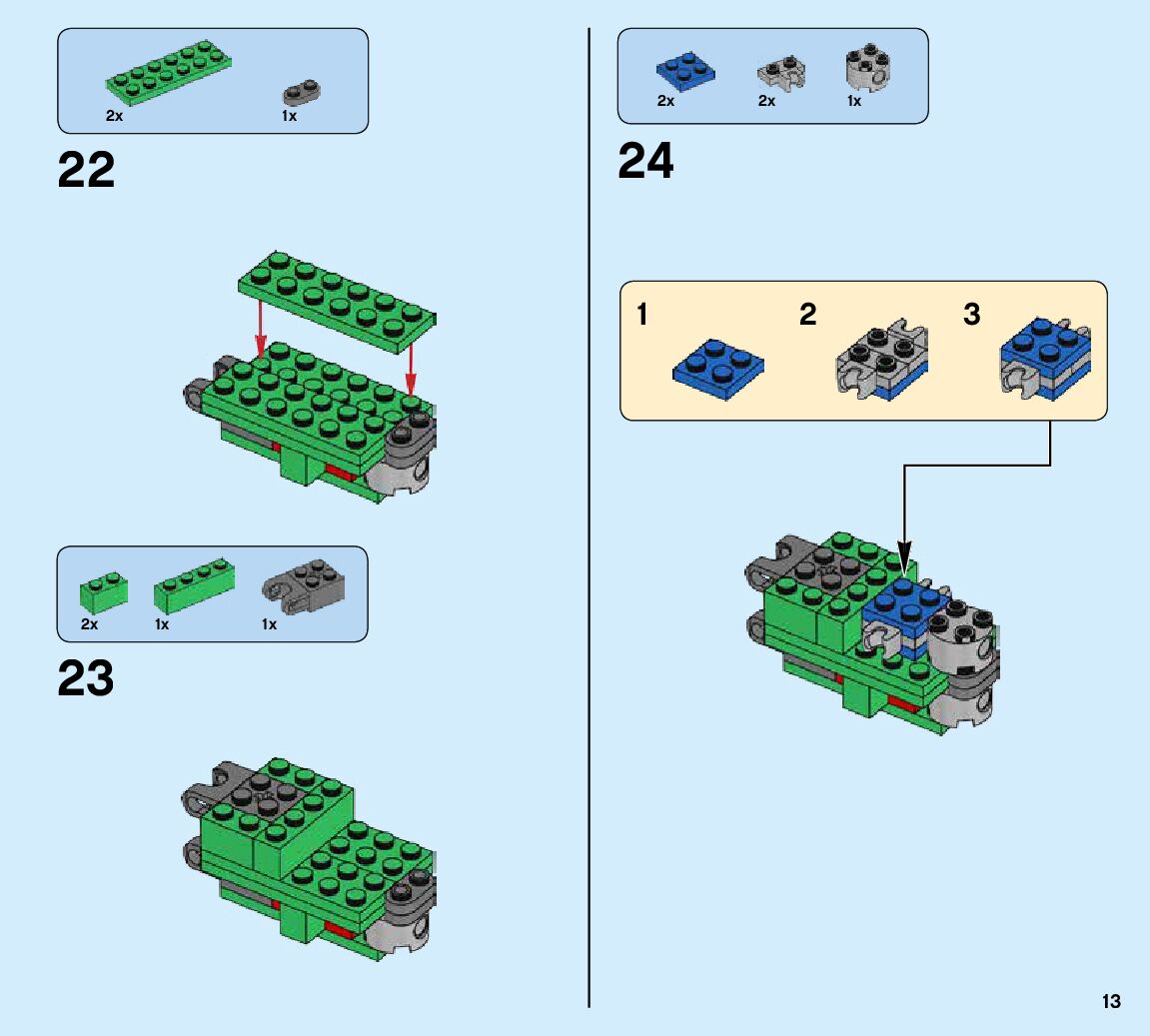 2x 1x

22

2x 1x 1x

23

2x 2x 1x

24

1 2 3

13