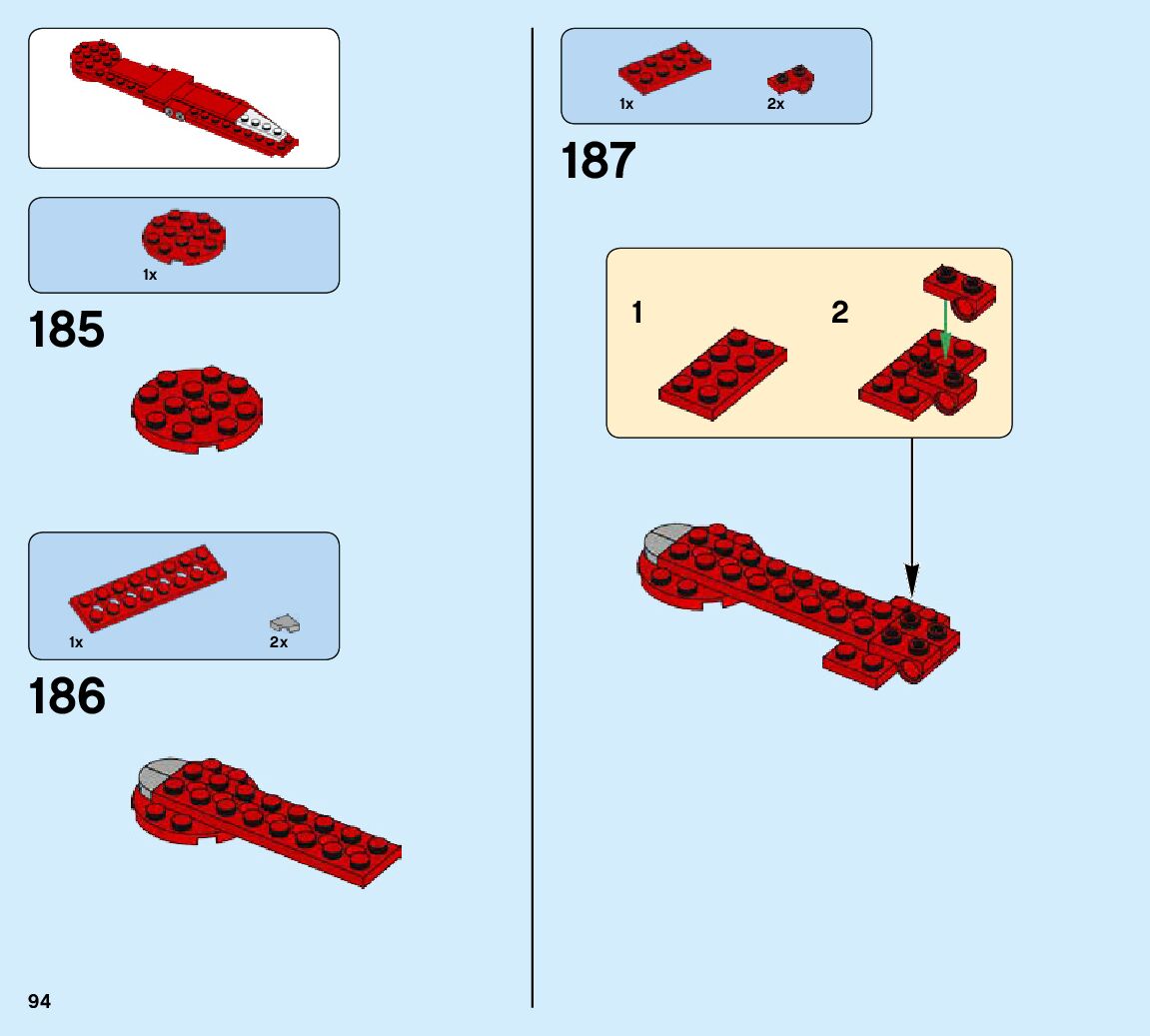 1x

185

1x

2x

186

94

1x

2x

187

1

2