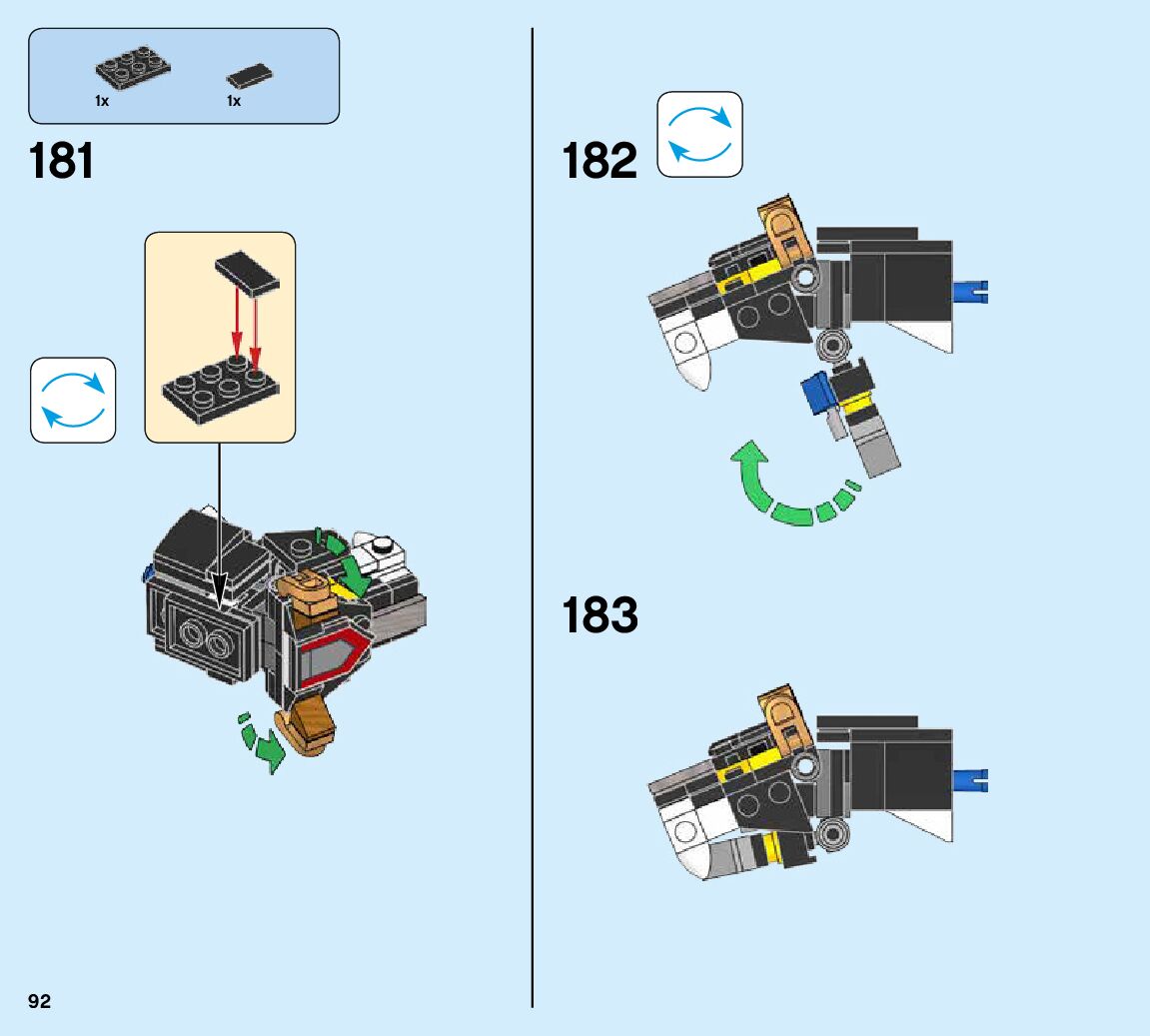 1x
1x

181

182

183

92