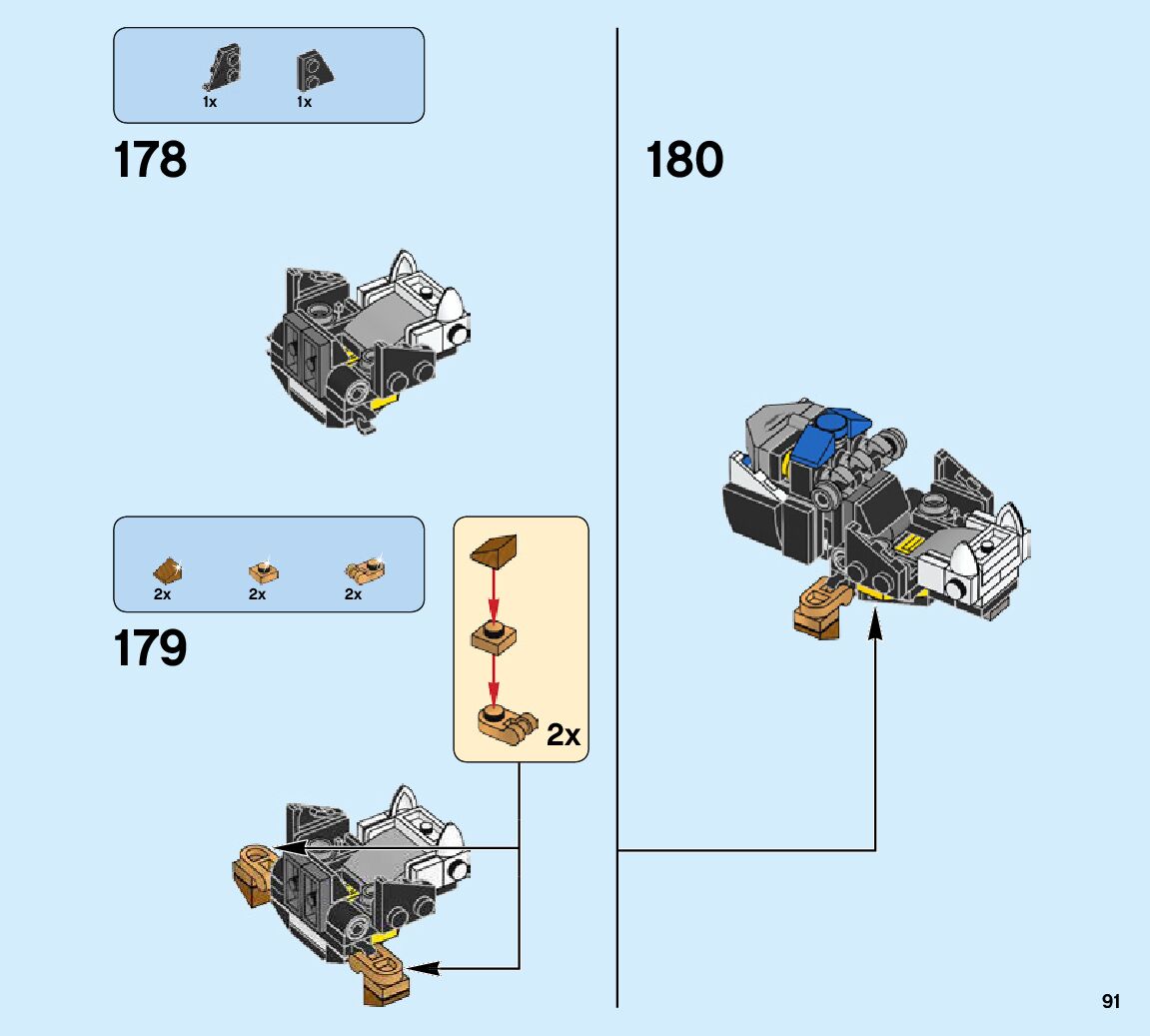 1x 1x

178

2x 2x 2x

179

2x

180

91