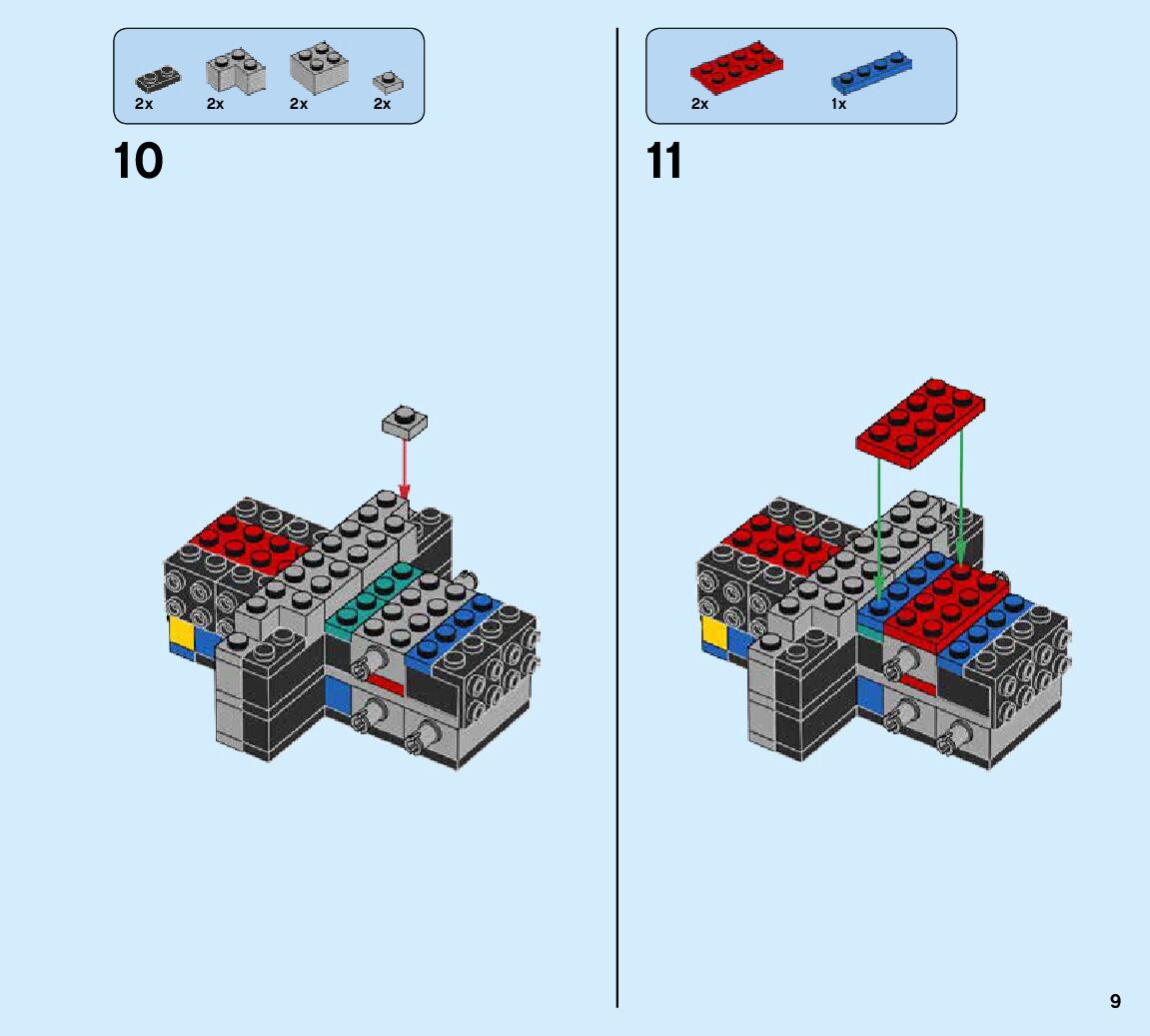 2x 2x 2x 2x

10

2x 1x

11

9