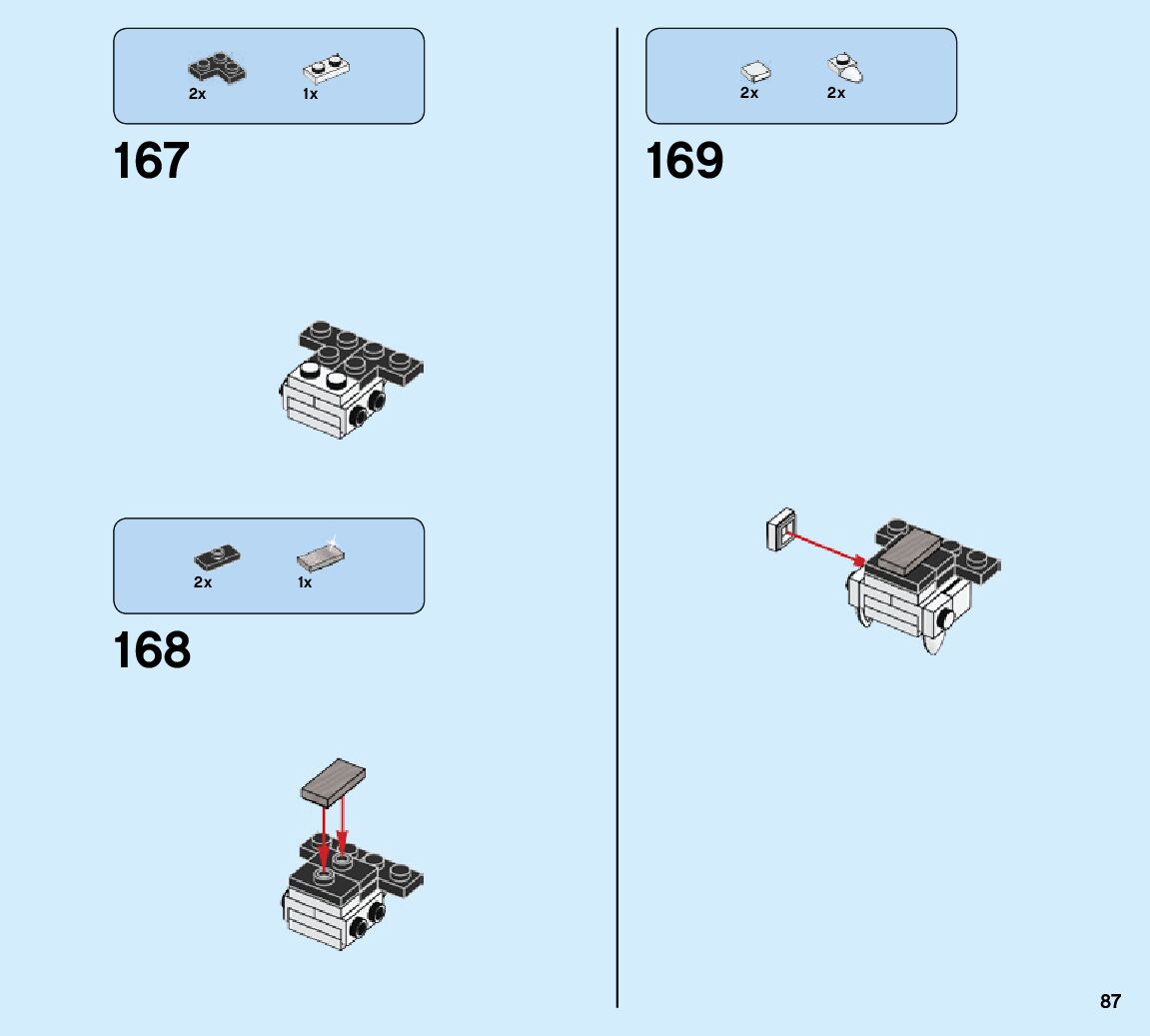 2x 1x

167

2x 1x

168

2x 2x

169

87