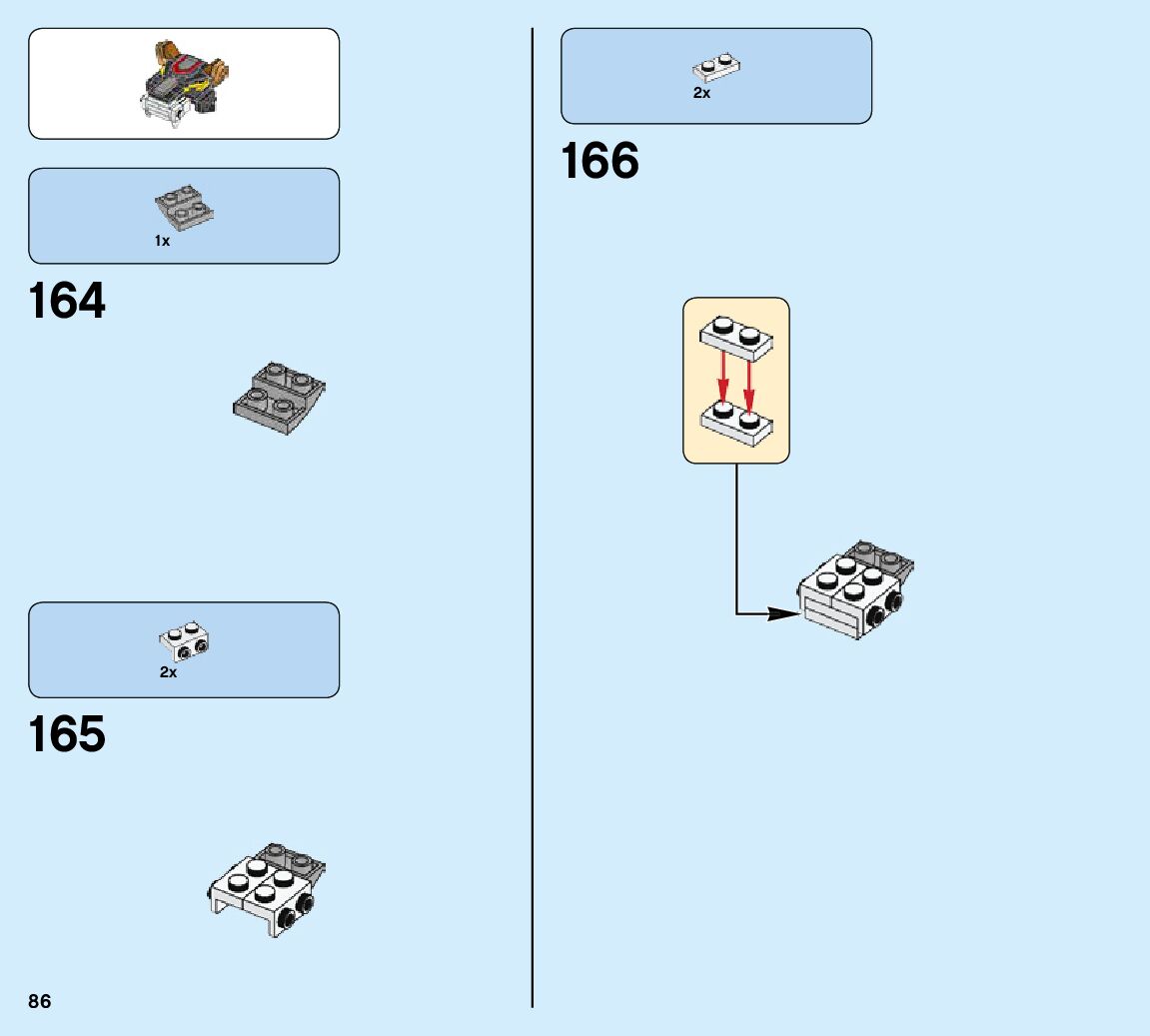 1x

164

2x

165

86

2x

166