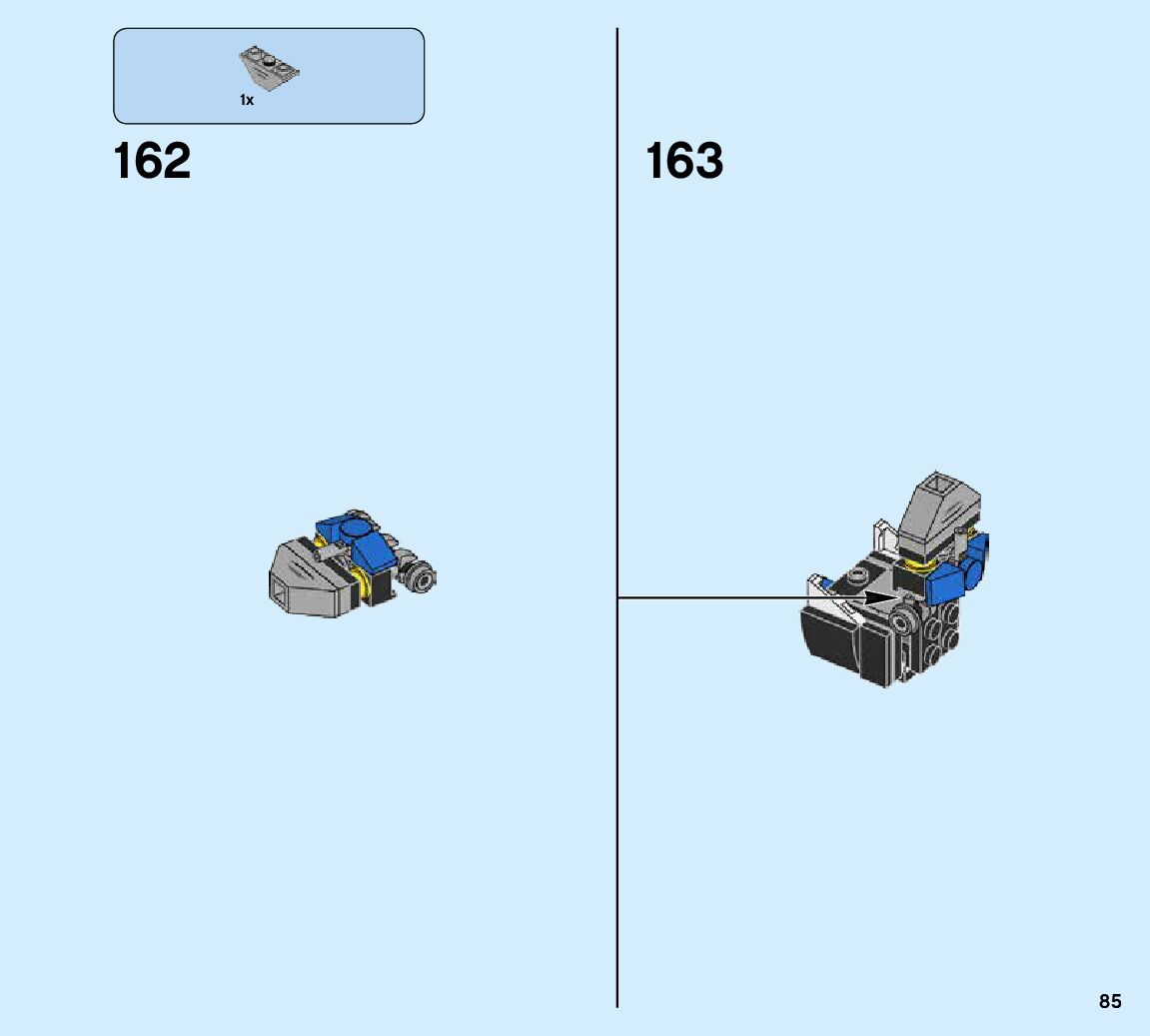 1x

162

163

85