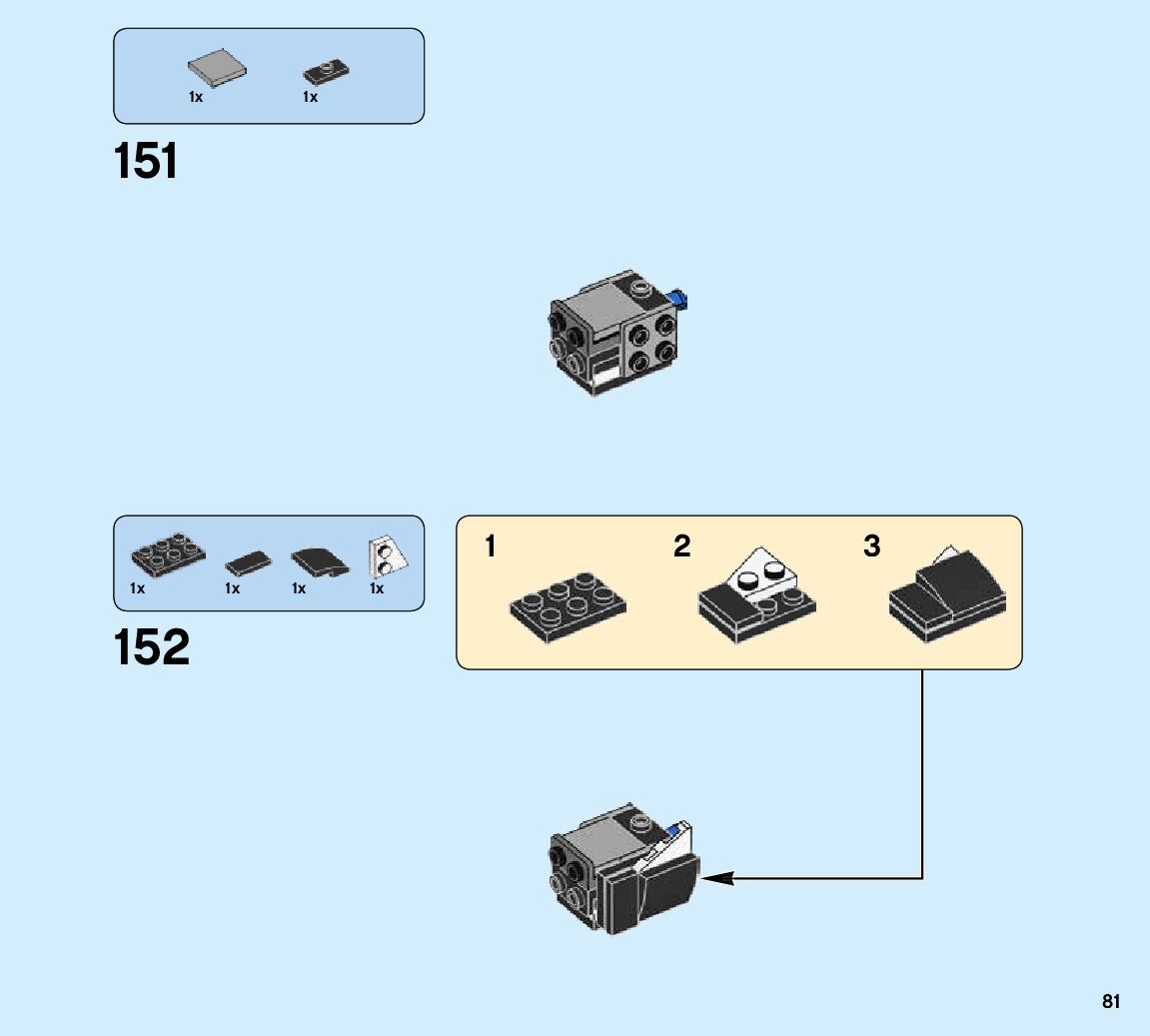 1x 1x

151

1x 1x 1x 1x

152

1

2

3

81