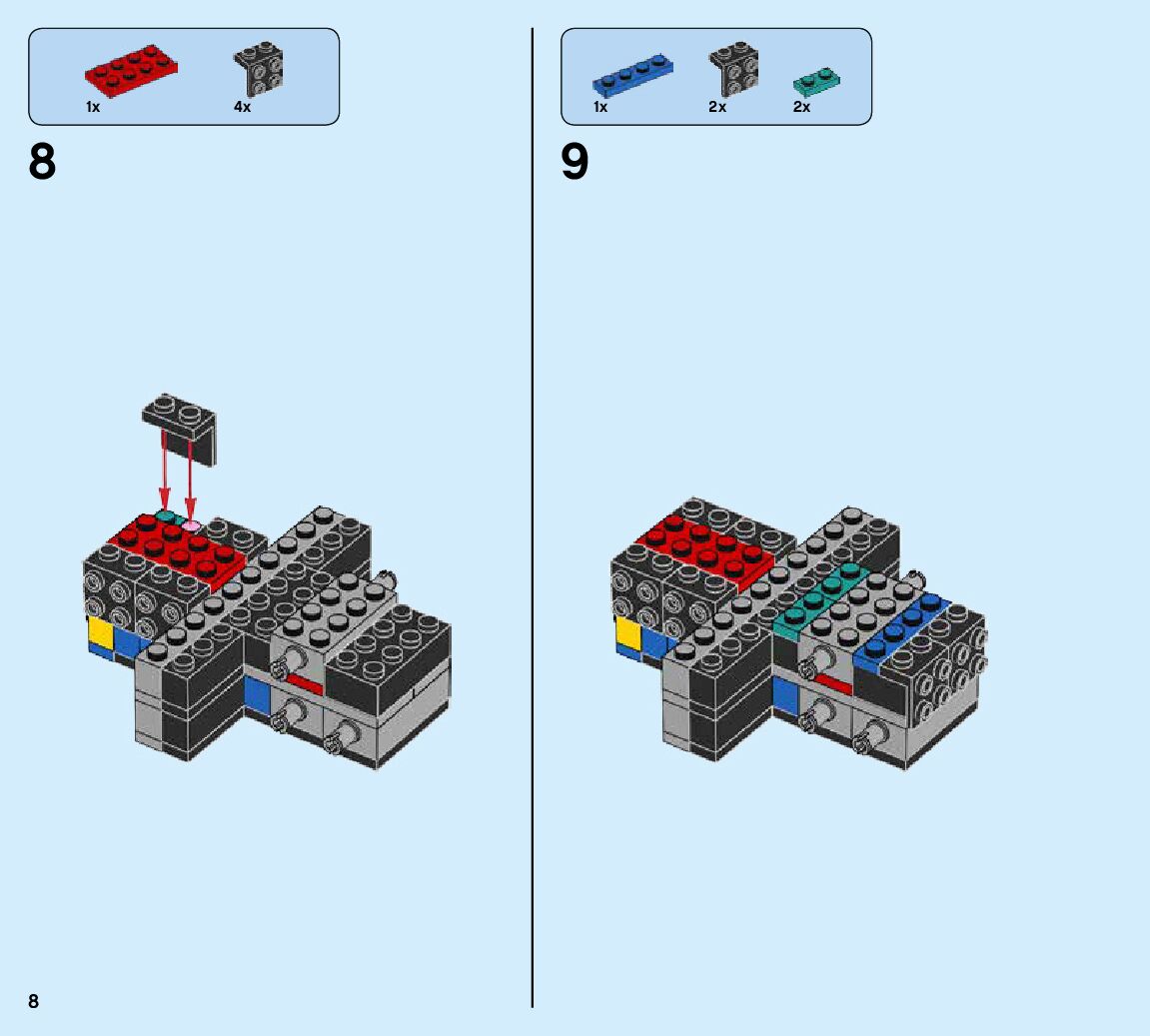 1x 4x

8

1x 2x 2x

9

8