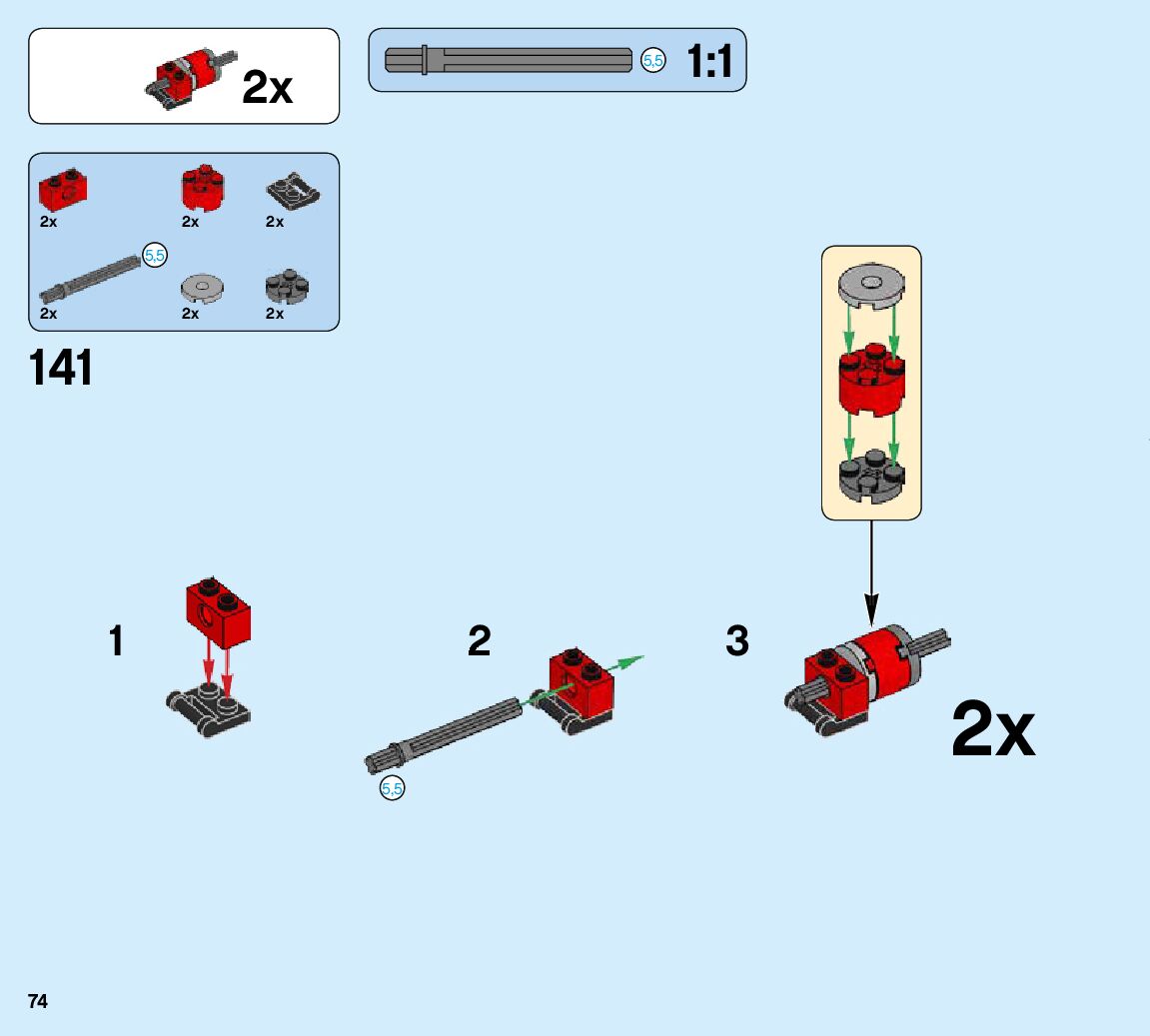 2x

5,5 1:1

2x 2x 2x

5,5

2x 2x 2x

141

1

2

5,5

3

2x

74