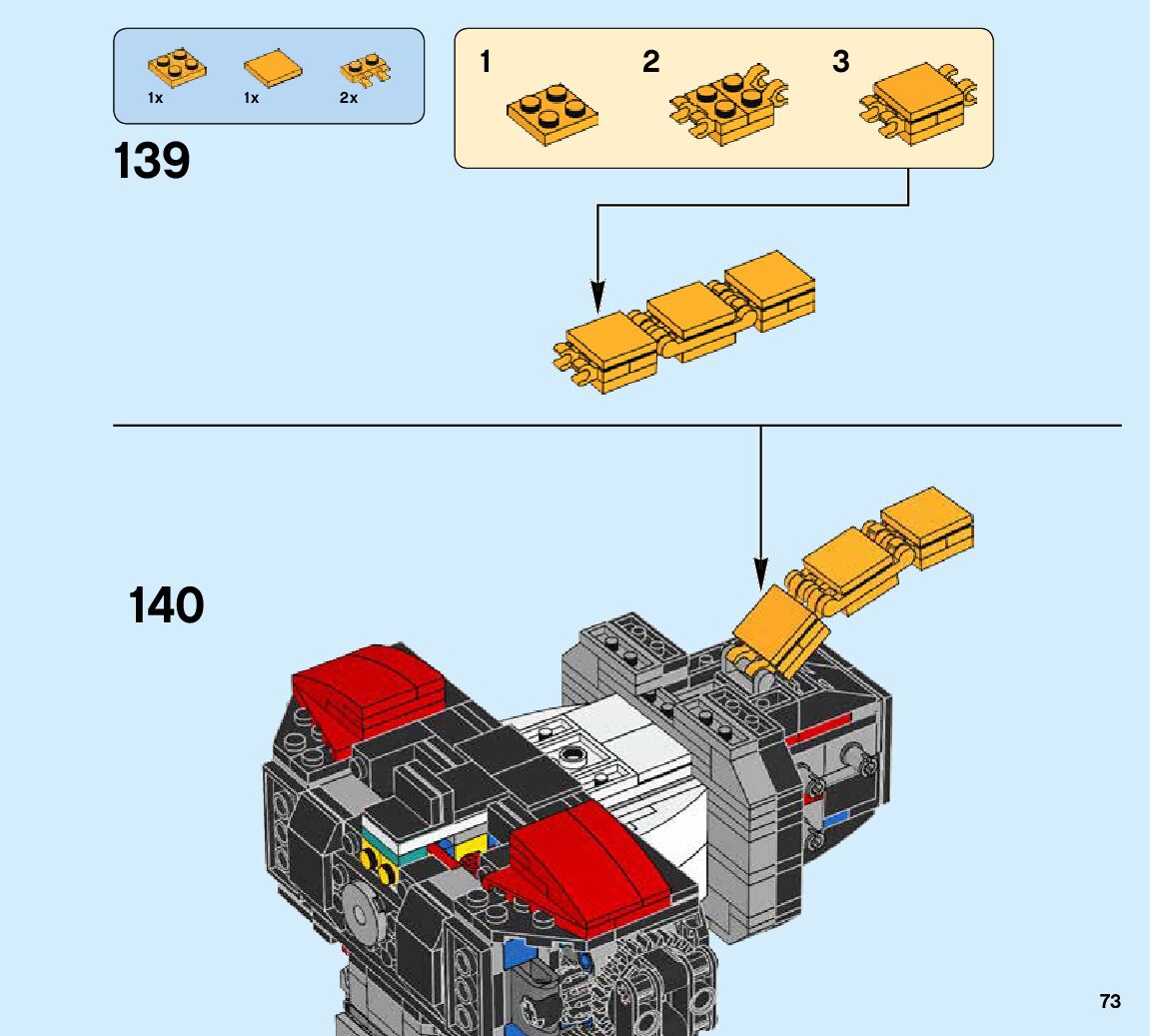 1x
1x
2x

139

1
2
3

140

73