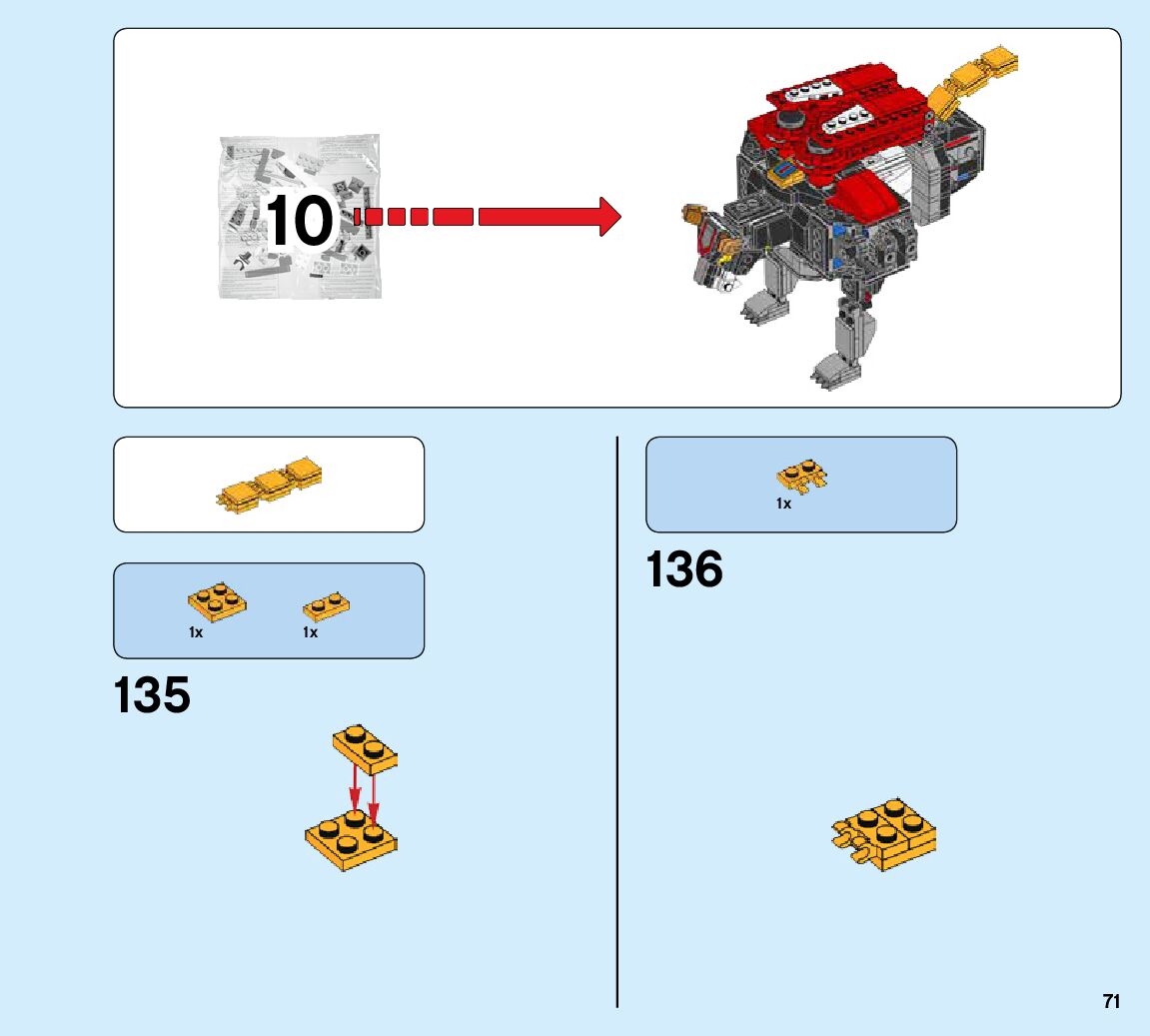 10

1x 1x

135

1x

136

71