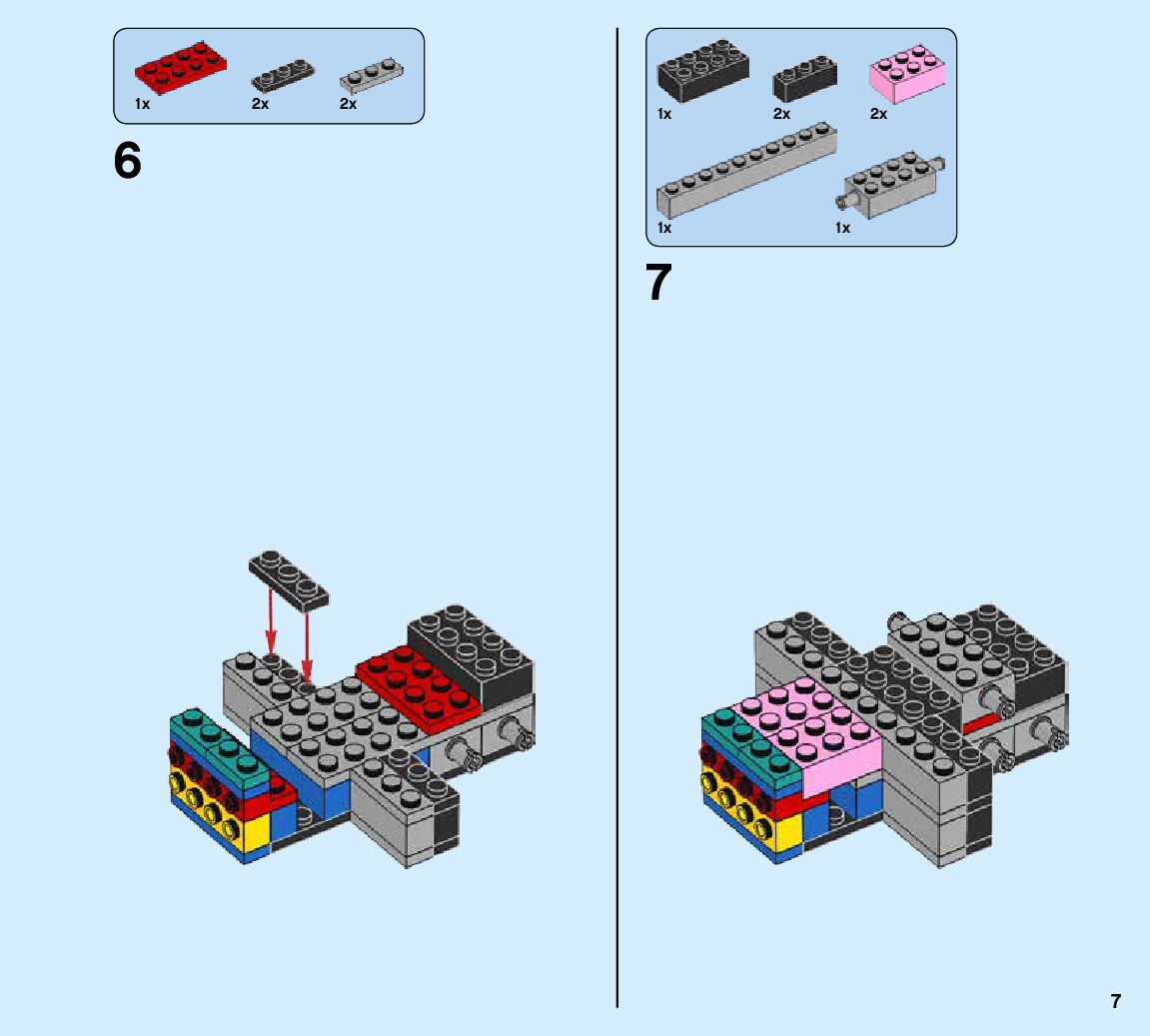 1x 2x 2x

6

1x 2x 2x

1x 1x

7

7