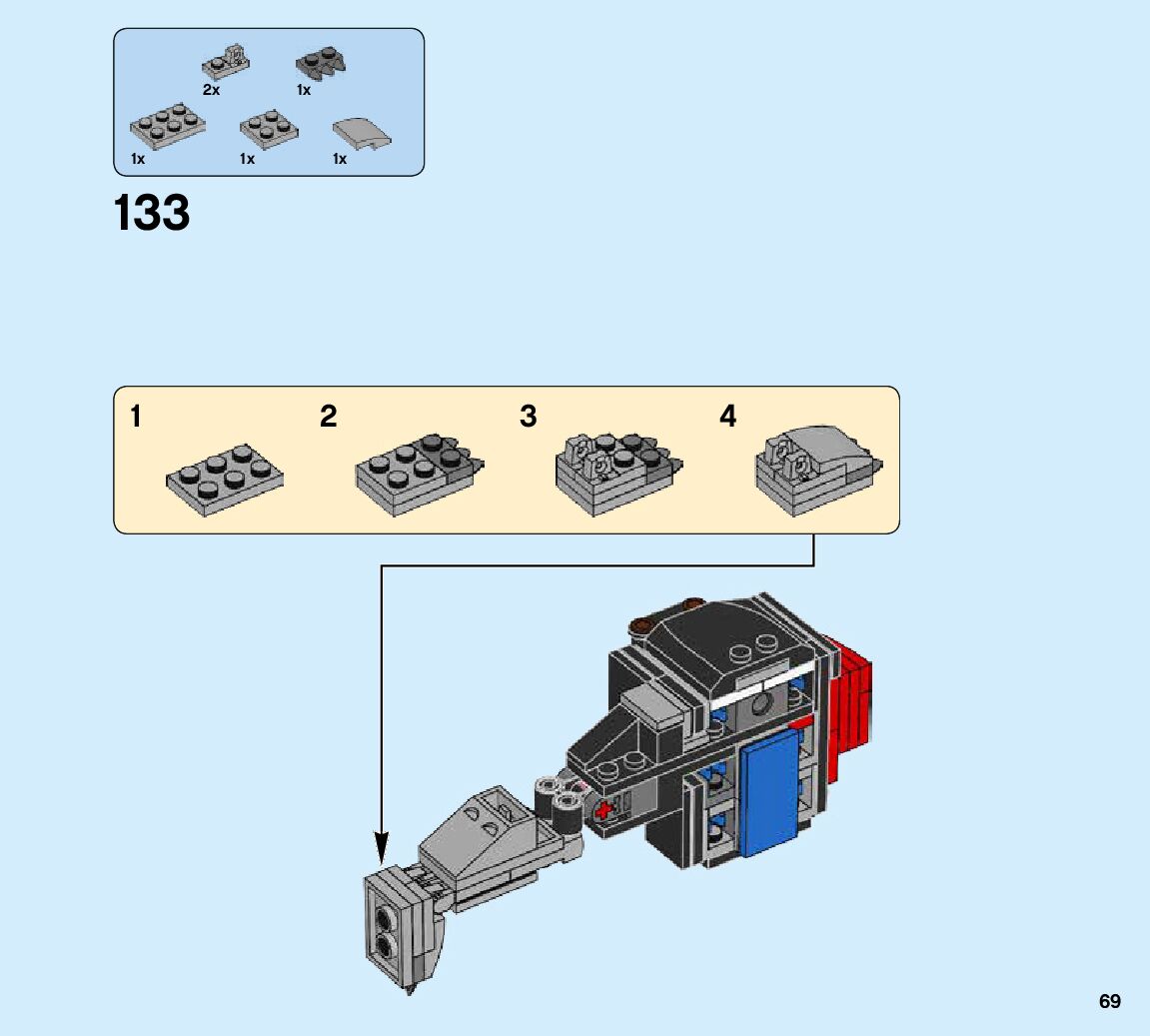 2x 1x
1x 1x 1x

133

1 2 3 4

69