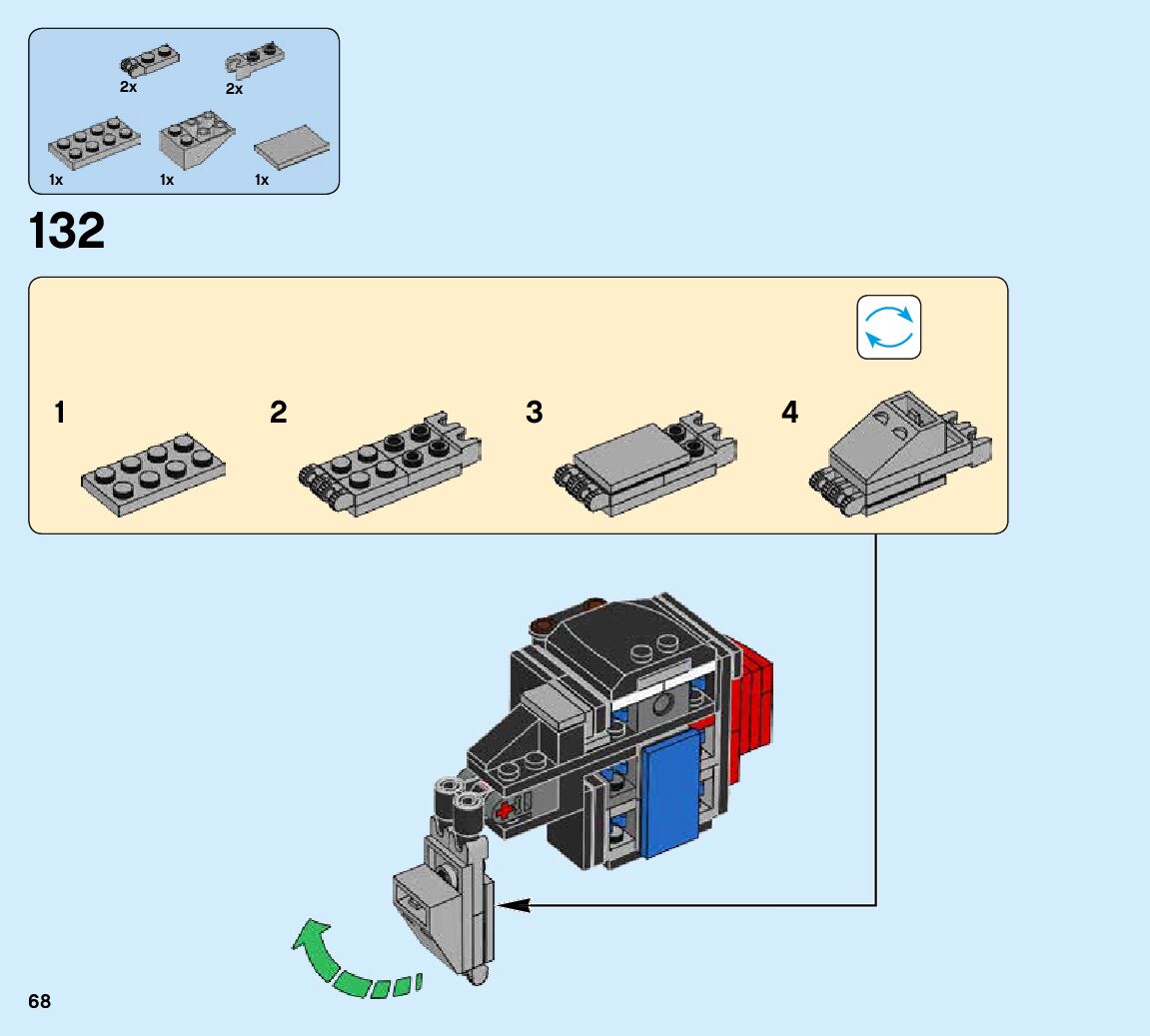 2x
2x
1x
1x
1x

132

1
2
3
4

68