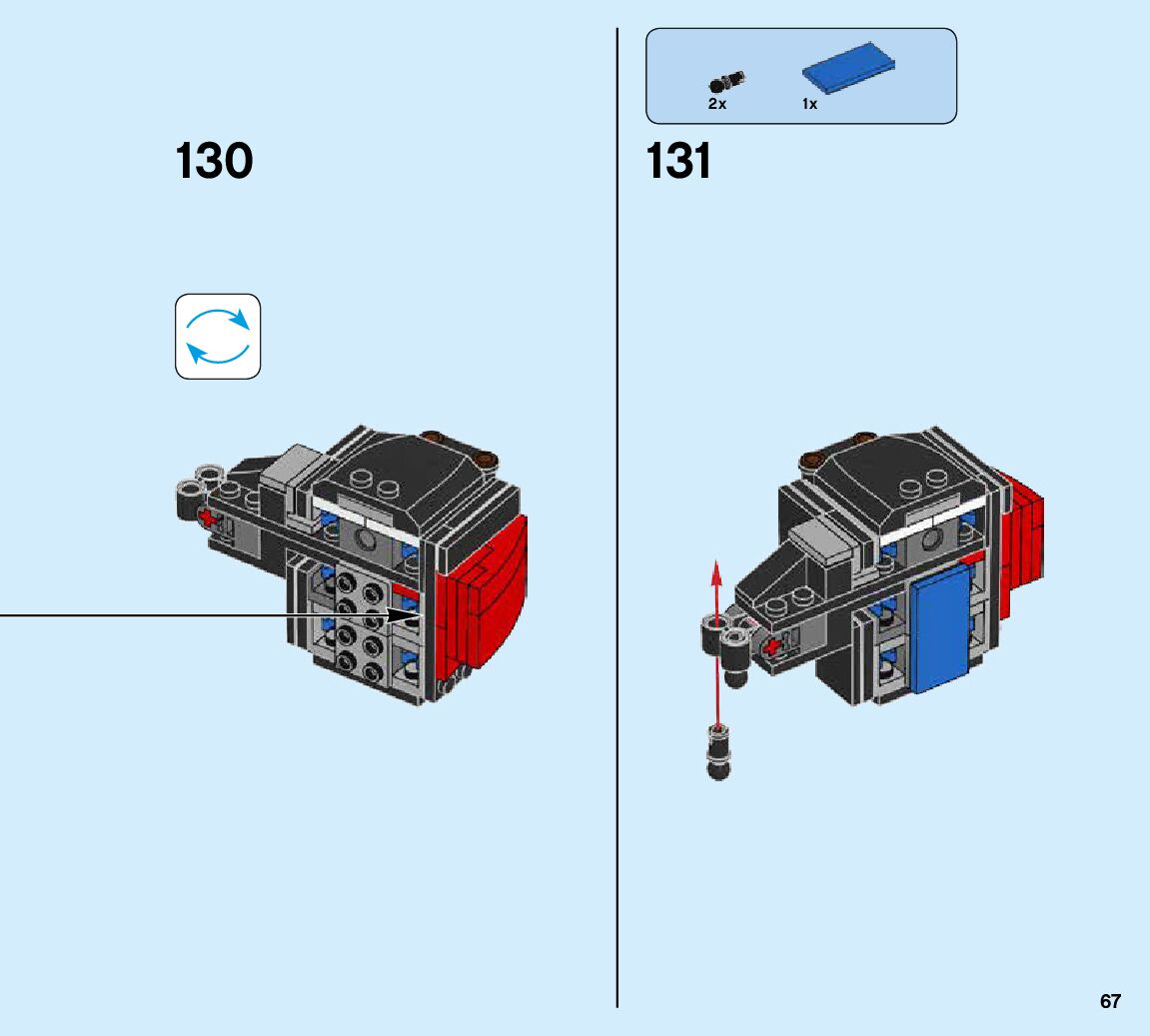 130

2x 1x

131

67