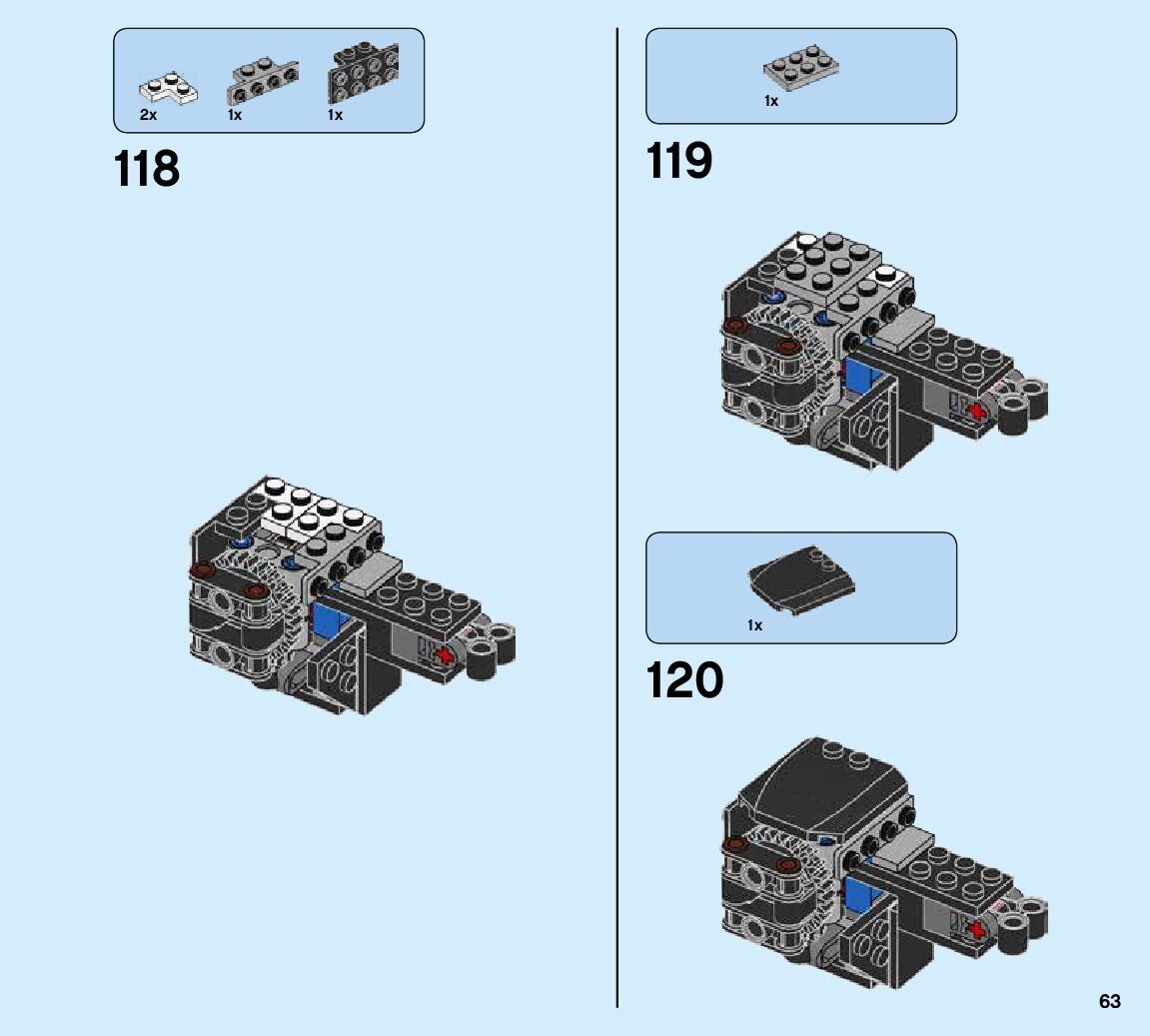 2x 1x 1x

118

1x

119

1x

120

63