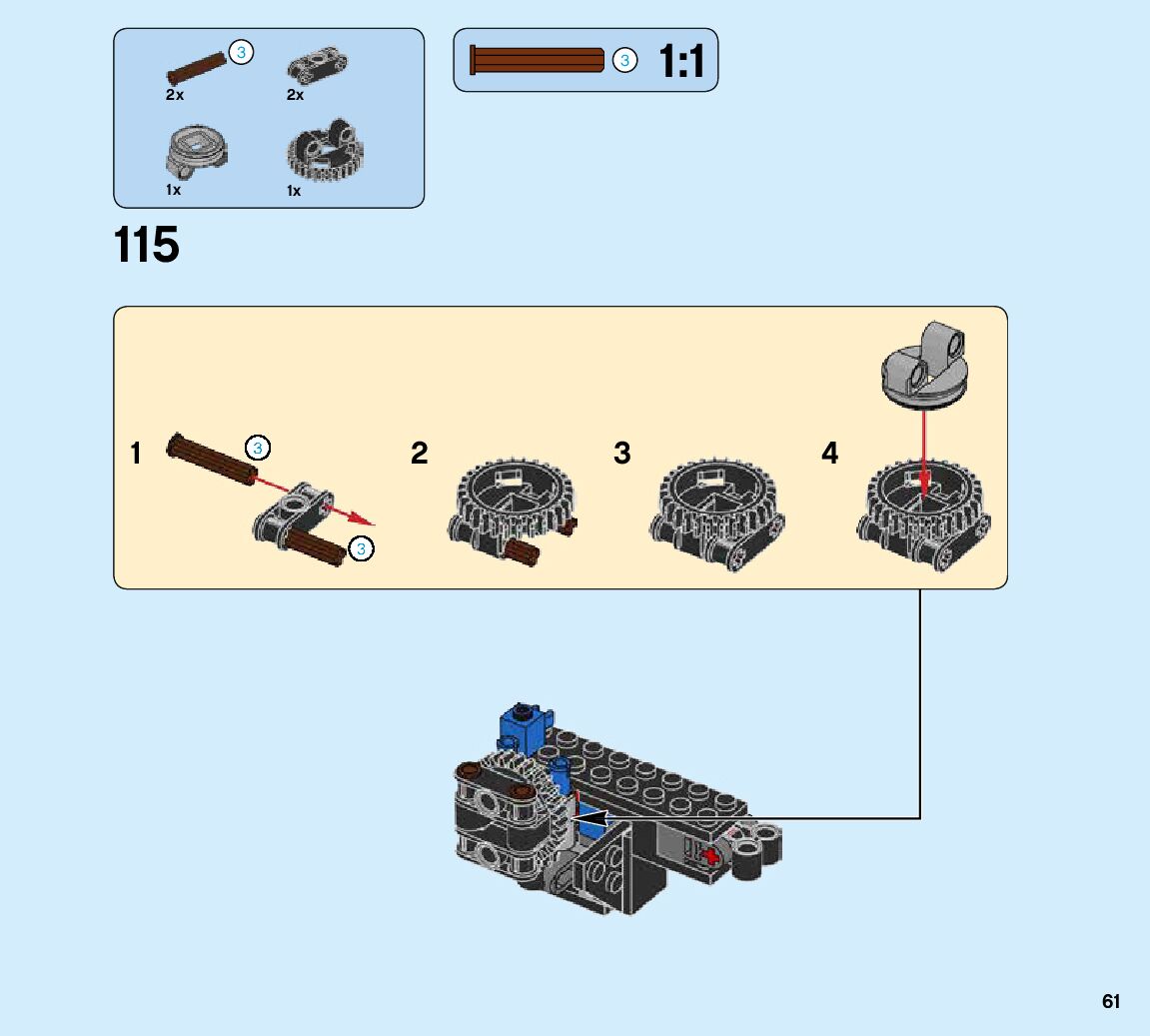 3
2x
2x
1x
1x

3 1:1

115

1 3
3
2
3
4

61