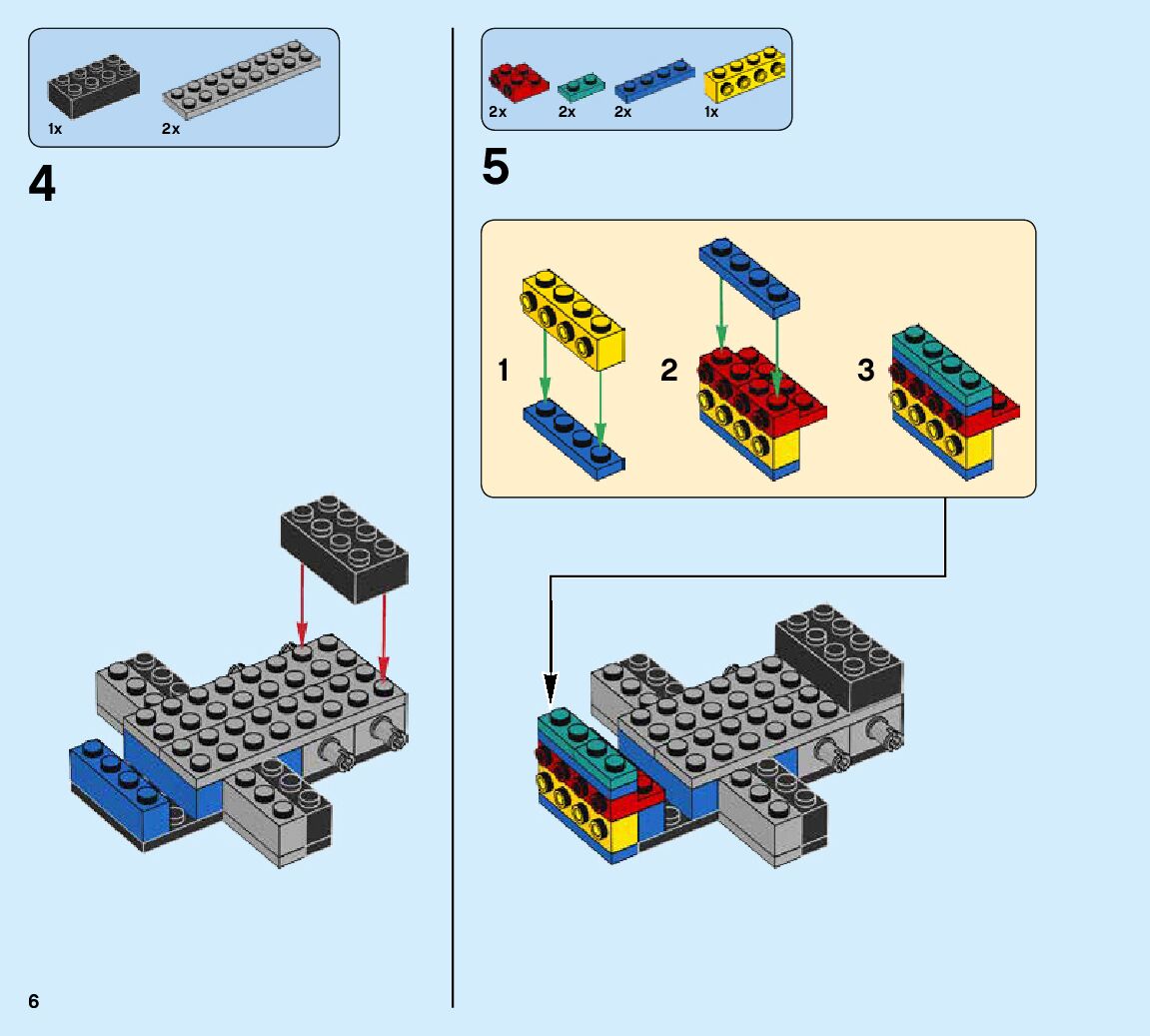 1x
2x

4

2x
2x
2x
1x

5

1
2
3

6