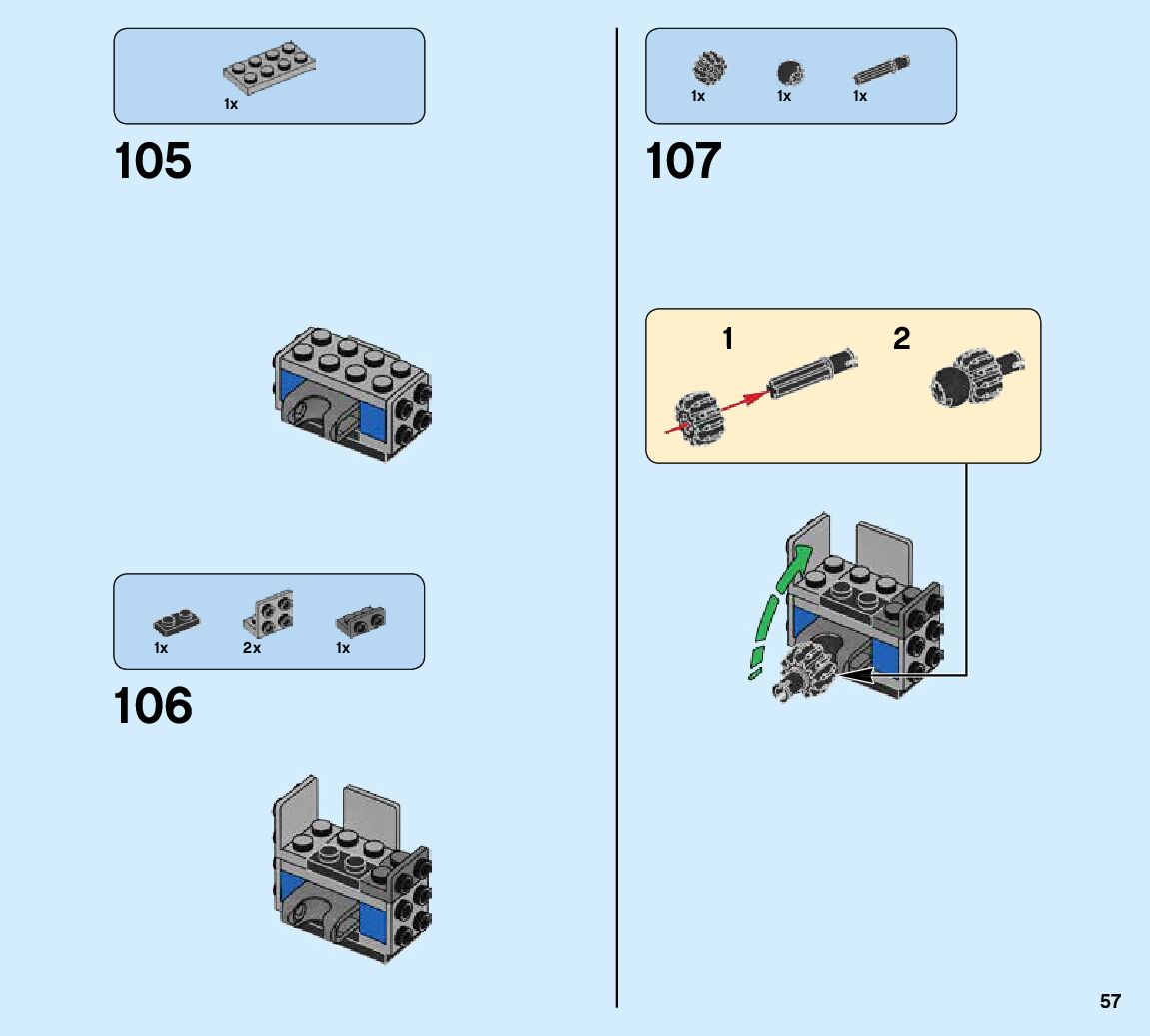 1x

105

1x 2x 1x

106

1x 1x 1x

107

1 2

57