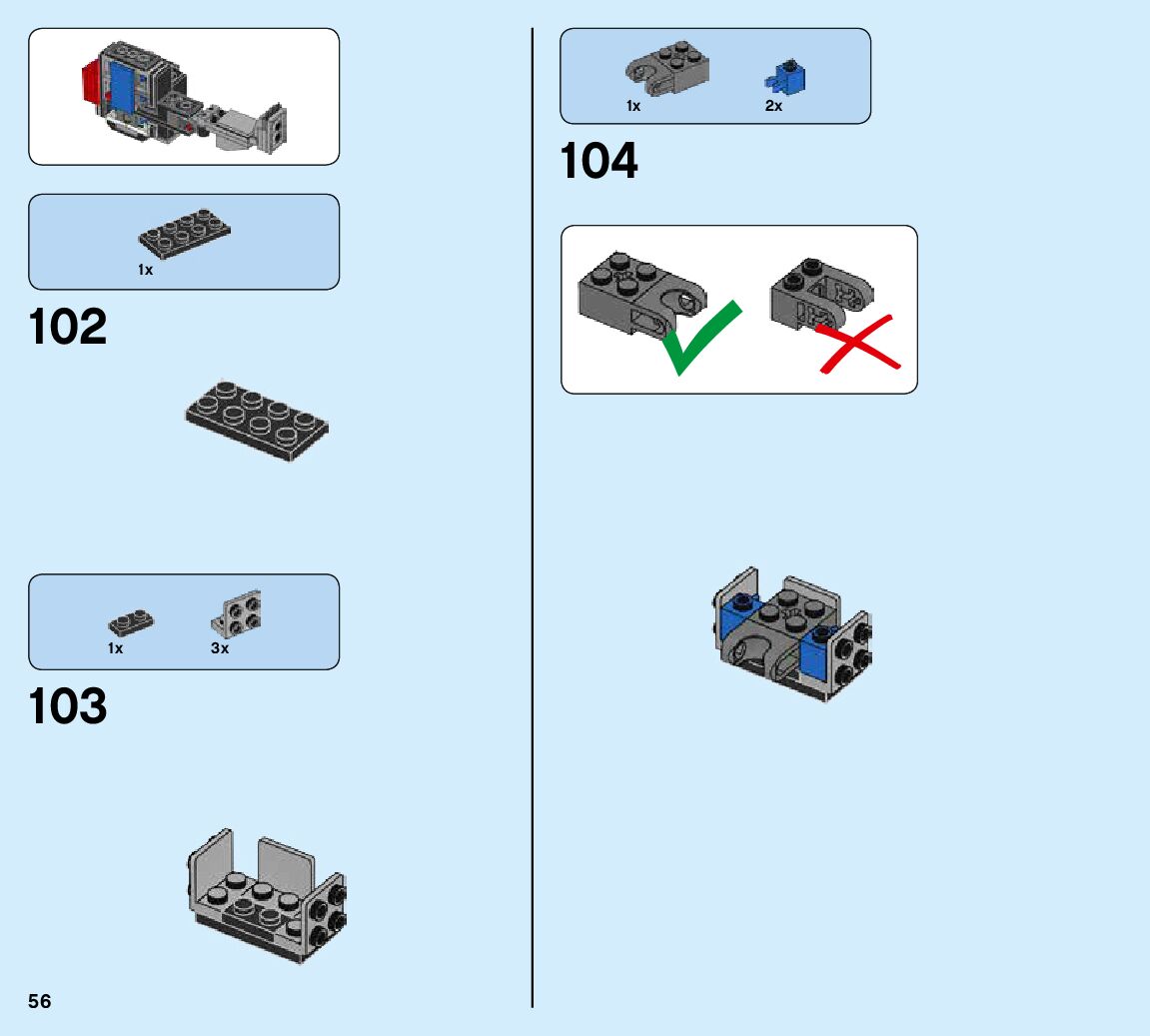 1x

102

1x

3x

103

56

1x

2x

104