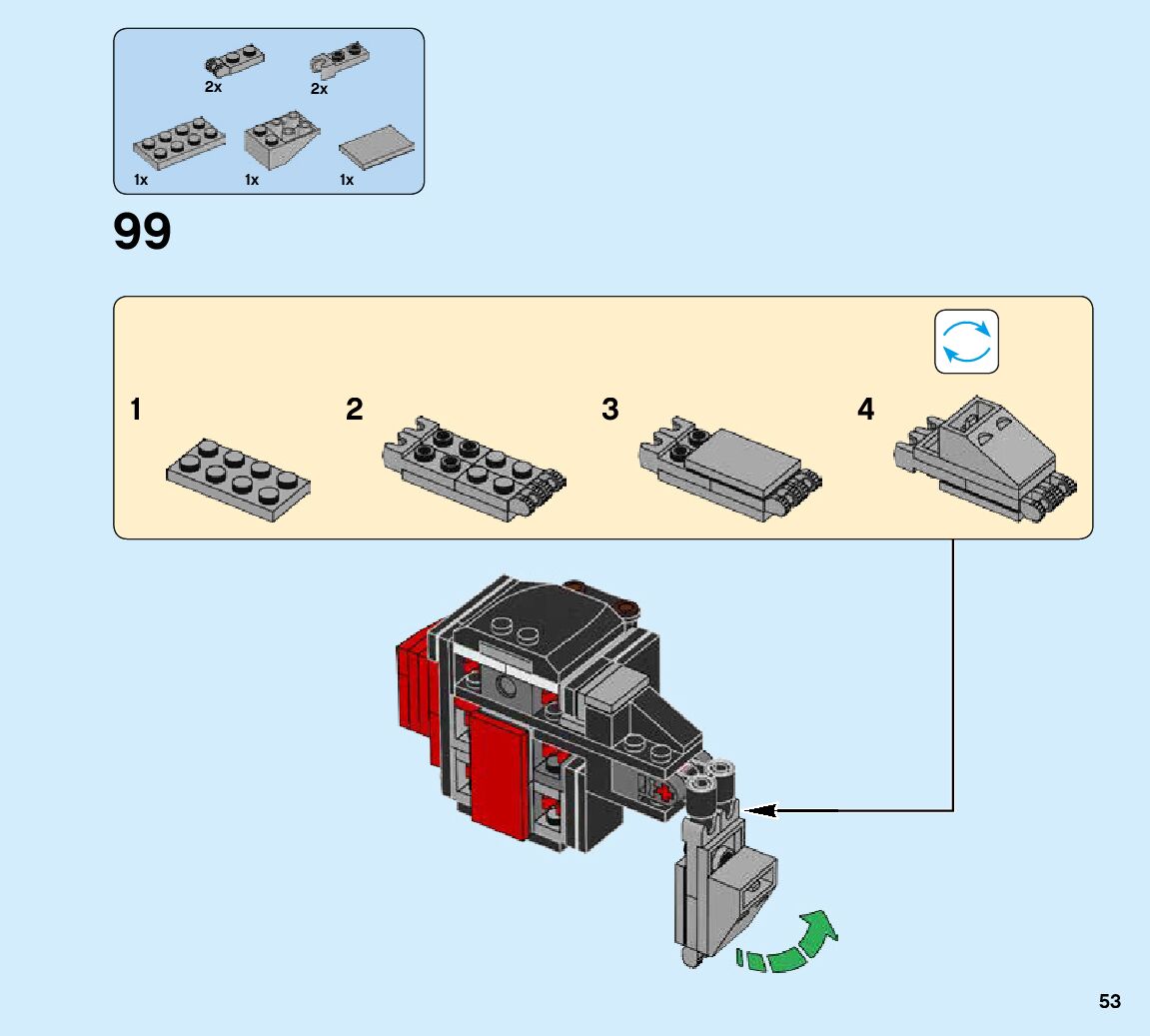 2x
2x
1x
1x
1x

99

1
2
3
4

53