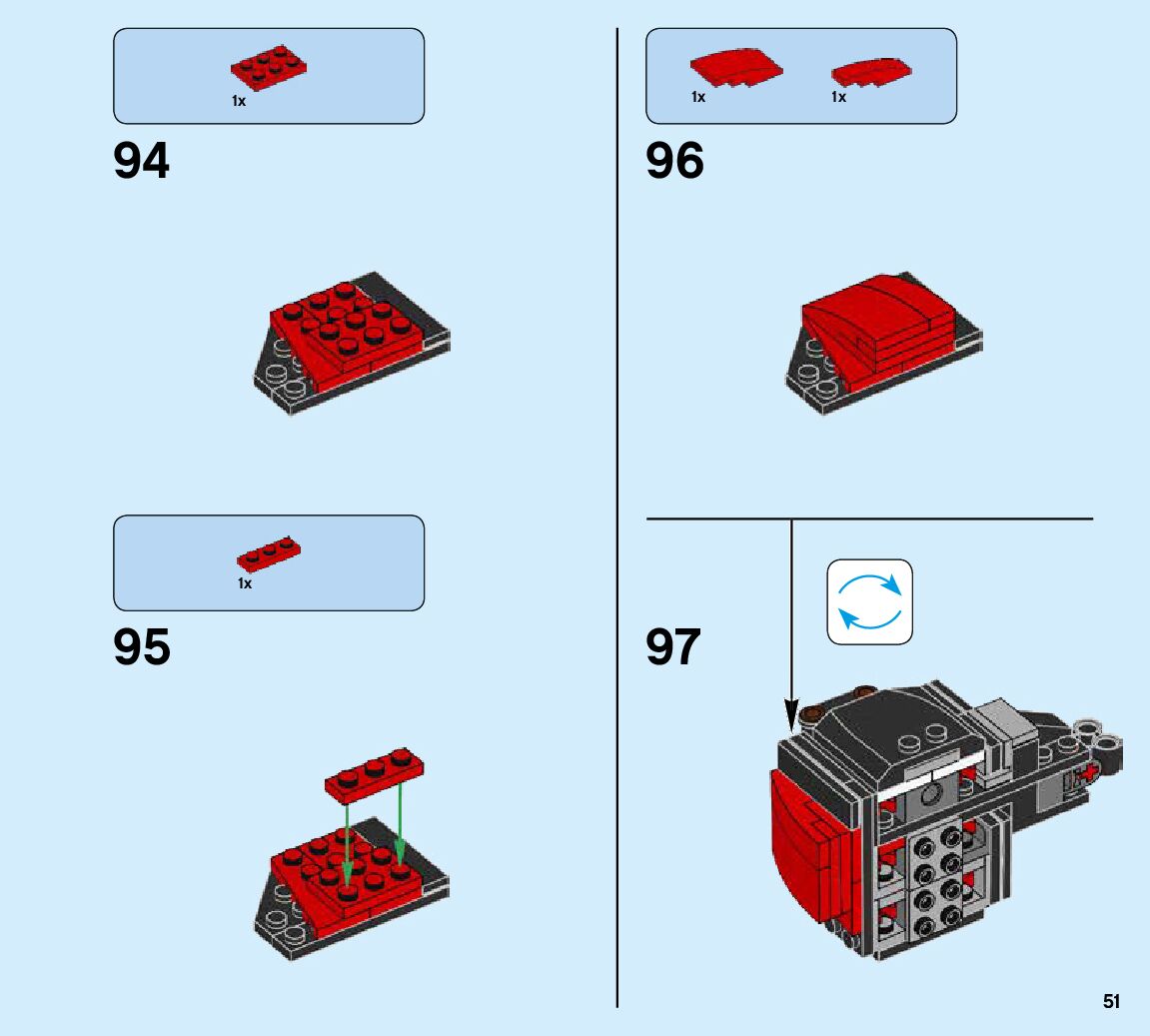 1x

94

1x

95

1x 1x

96

97

51