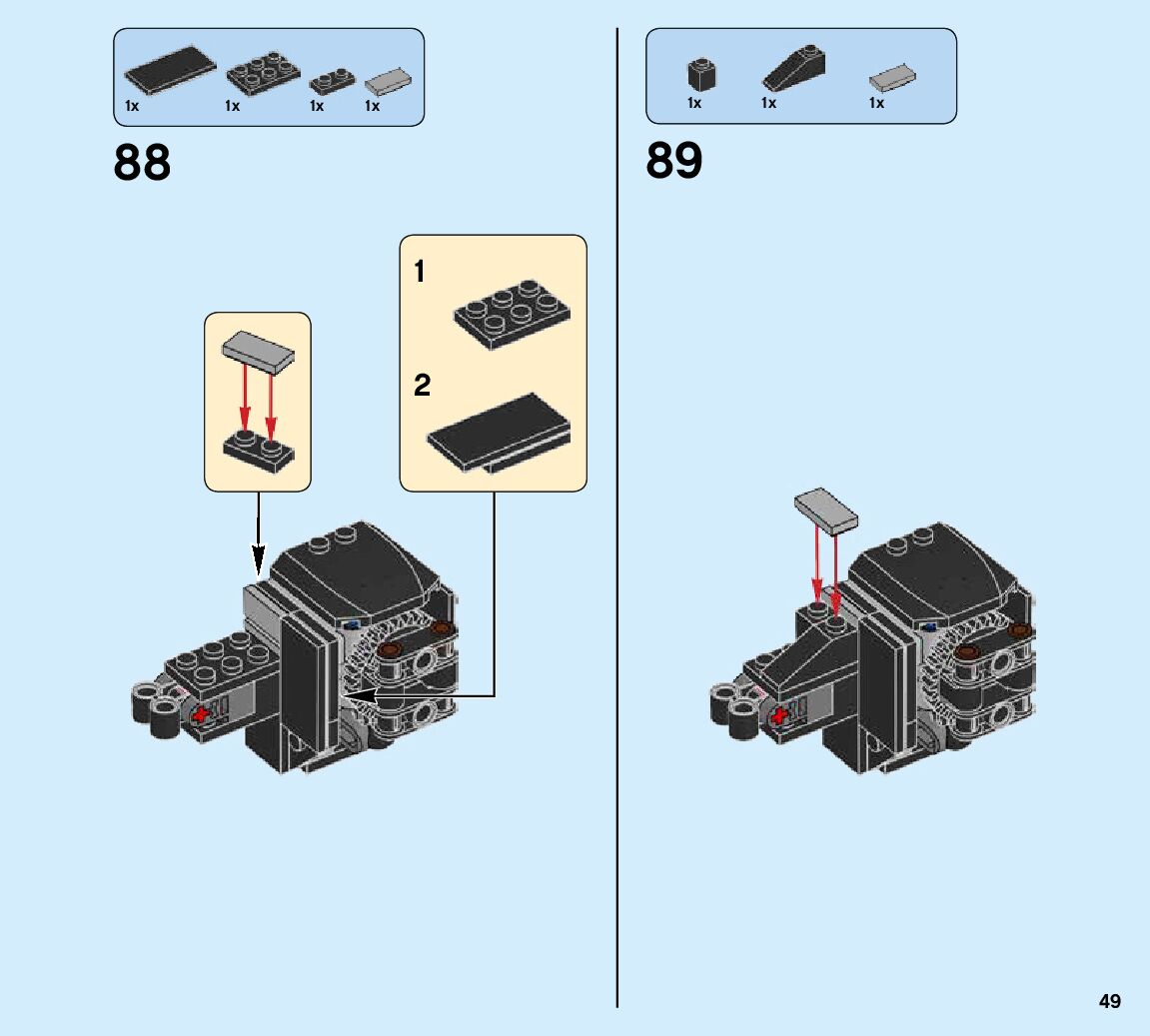 1x 1x 1x 1x

88

1

2

1x 1x 1x

89

49