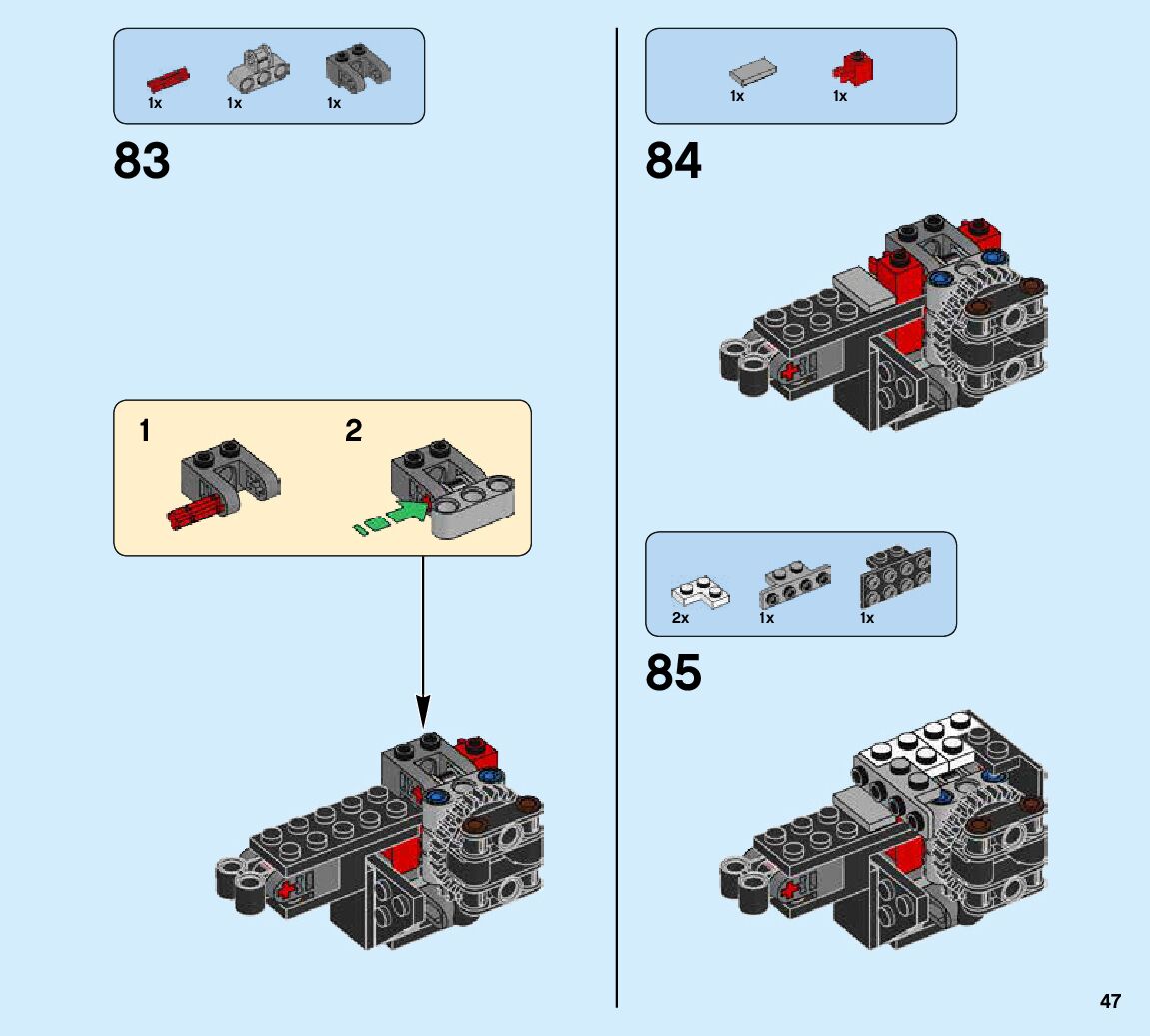 1x 1x 1x

83

1

2

1x 1x

84

2x 1x 1x

85

47