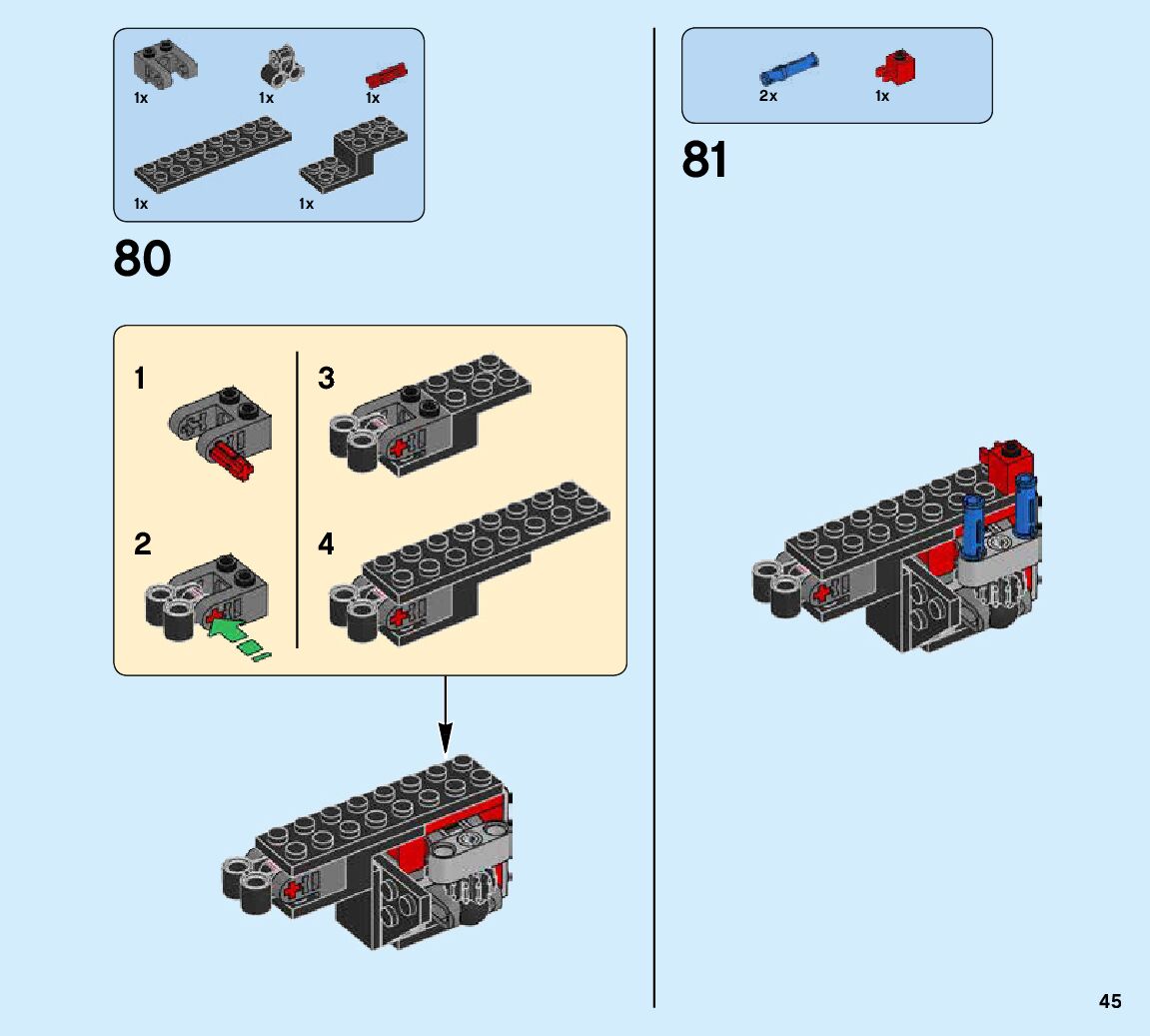 1x
1x
1x
1x
1x

80

1
2
3
4

2x
1x

81

45